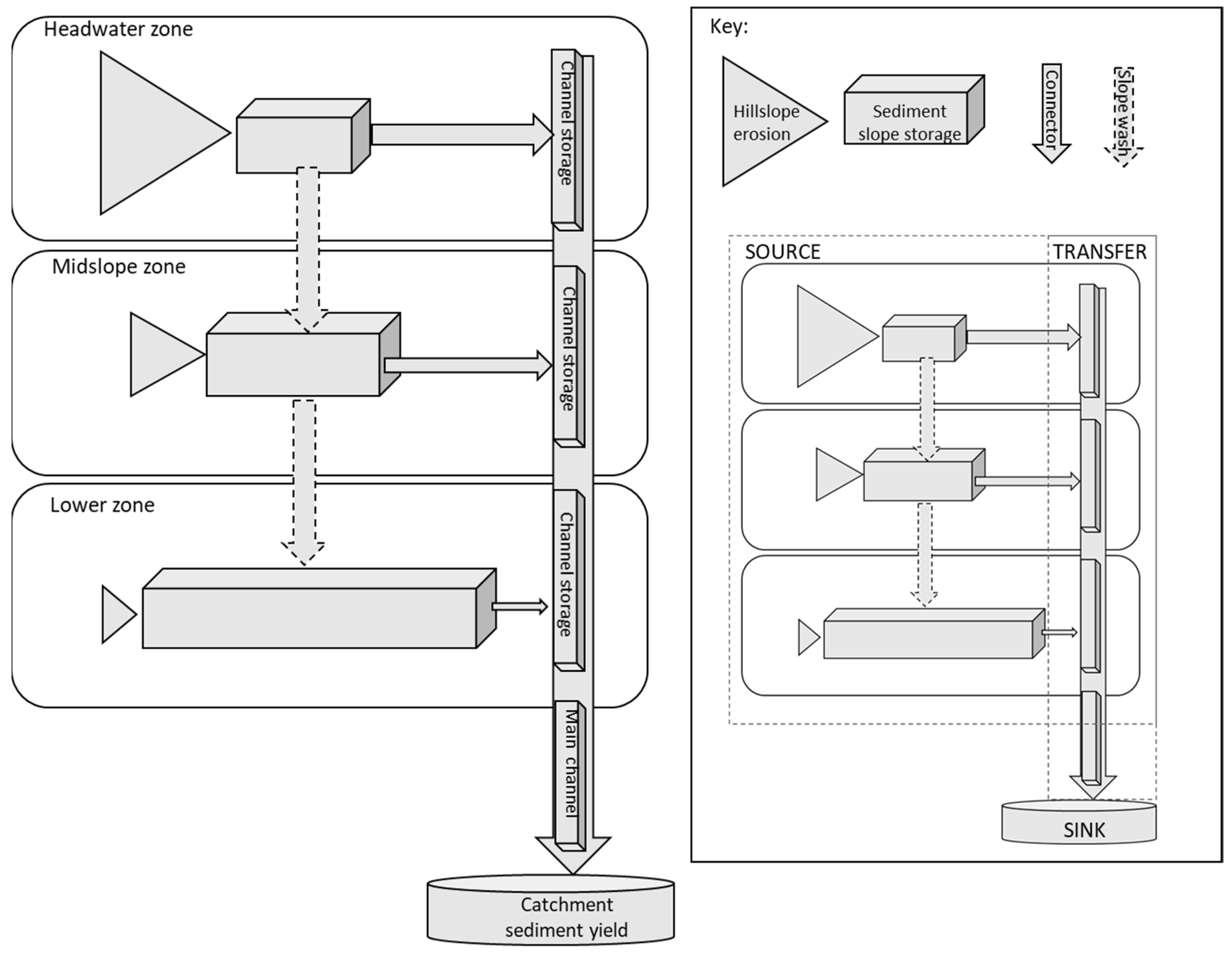 Headwater zone

Channel storage

Midslope zone

Channel storage

Lower zone

Channel storage

Main channel

Catchment sediment yield

Key:

Hillslope erosion

Sediment slope storage

Connector

Slope wash

SOURCE

TRANSFER

SINK