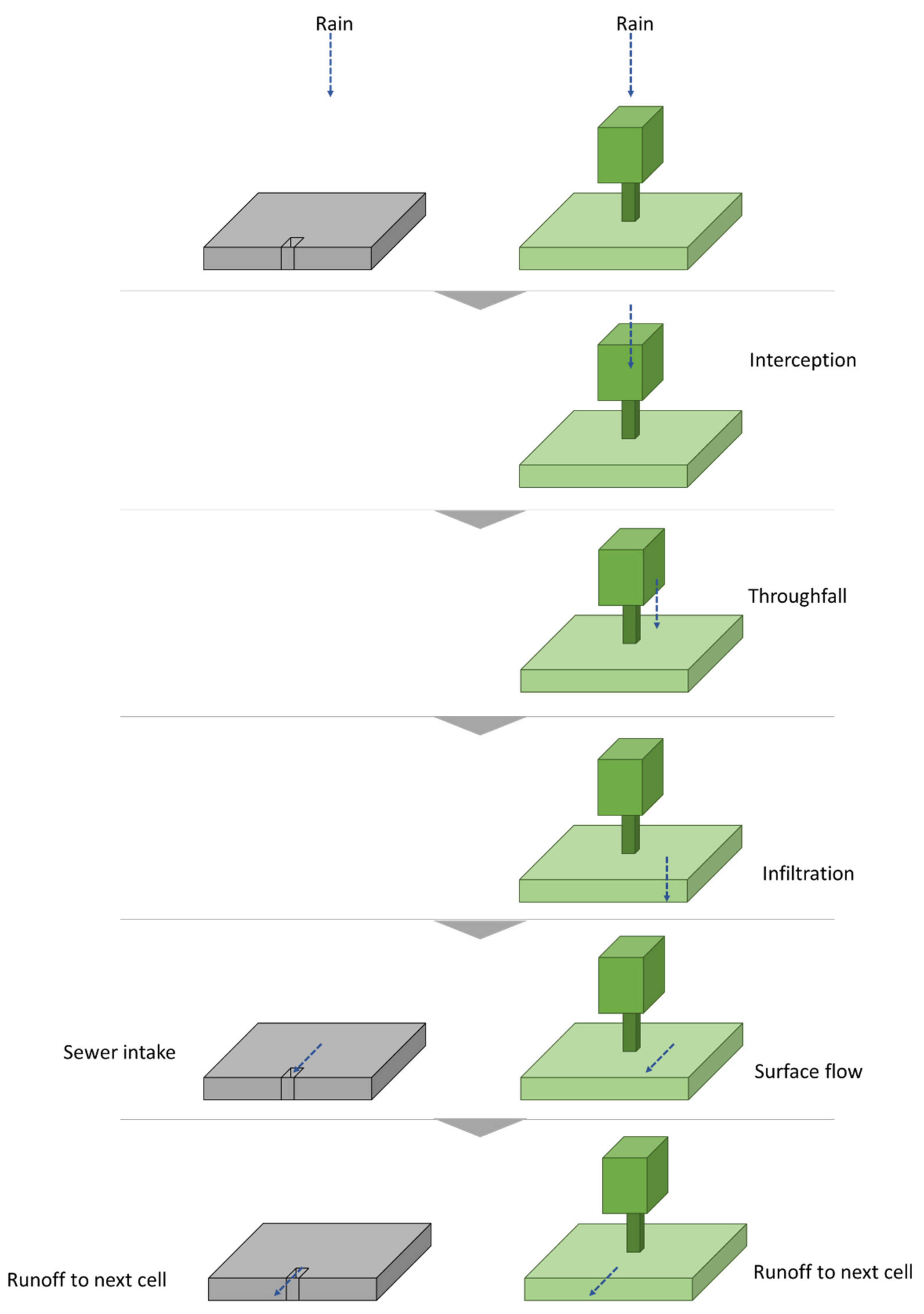 Rain

Rain

Interception

Throughfall

Infiltration

Sewer intake

Surface flow

Runoff to next cell

Runoff to next cell