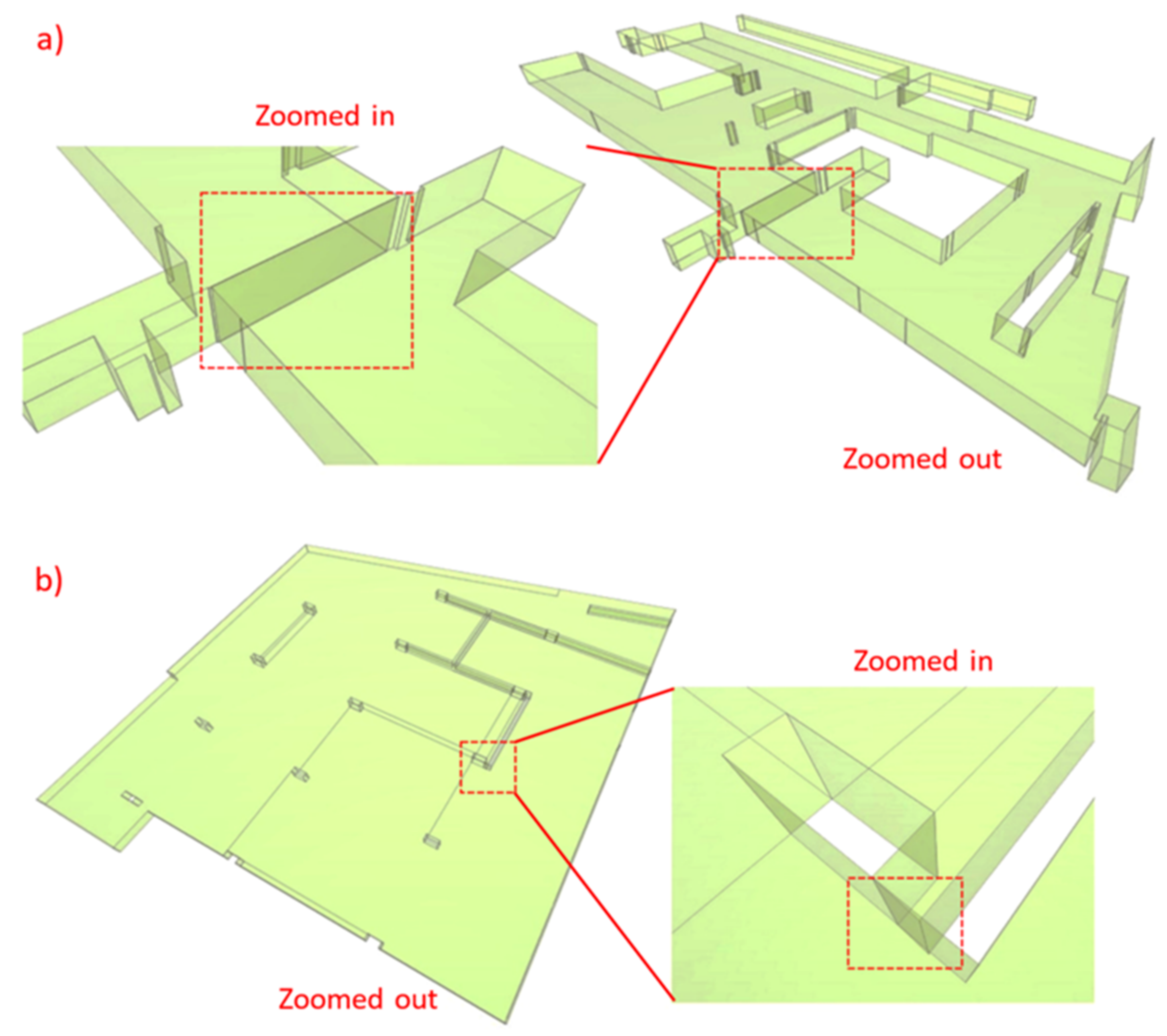 a)

Zoomed in

Zoomed out

b)

Zoomed in

Zoomed out