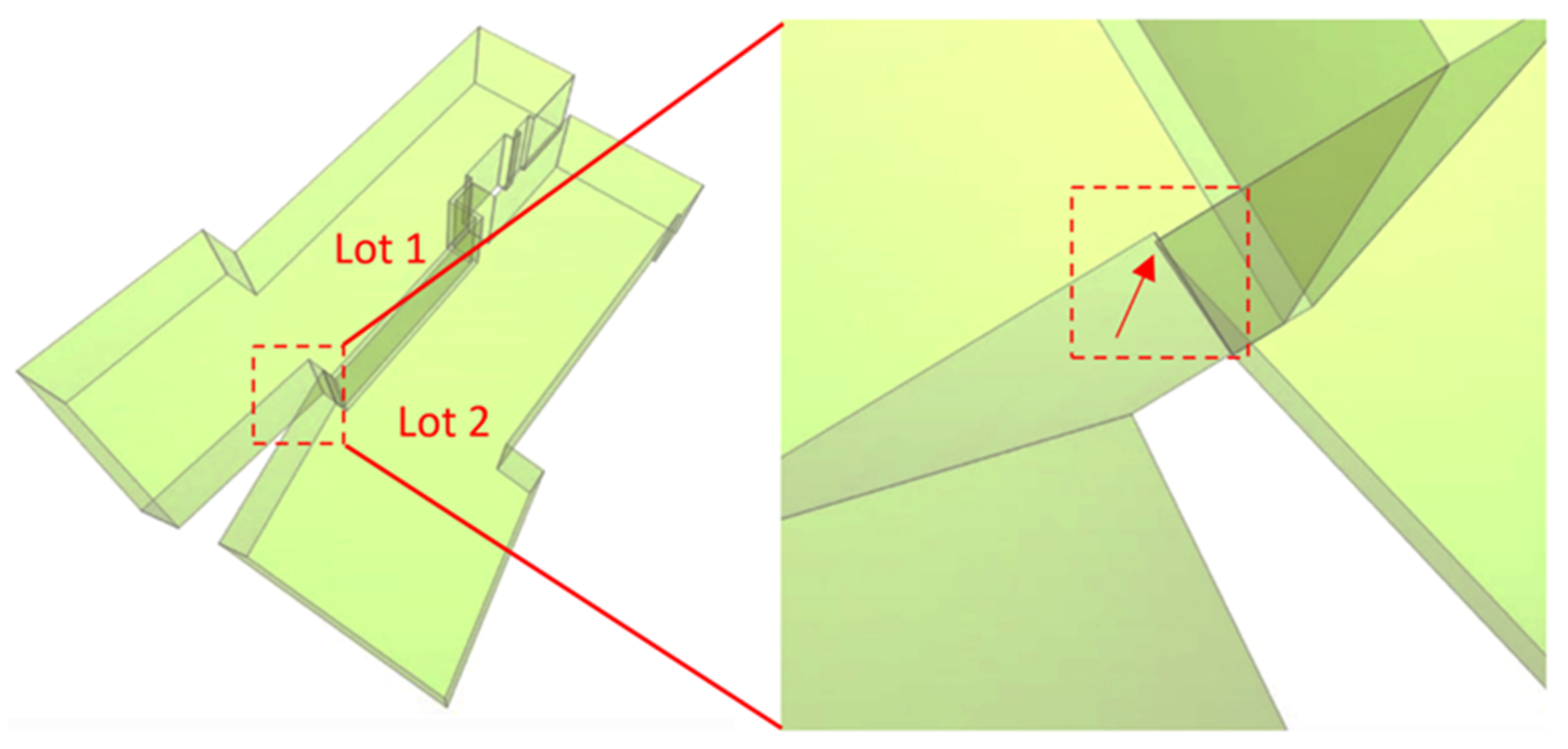 Lot 1
Lot 2