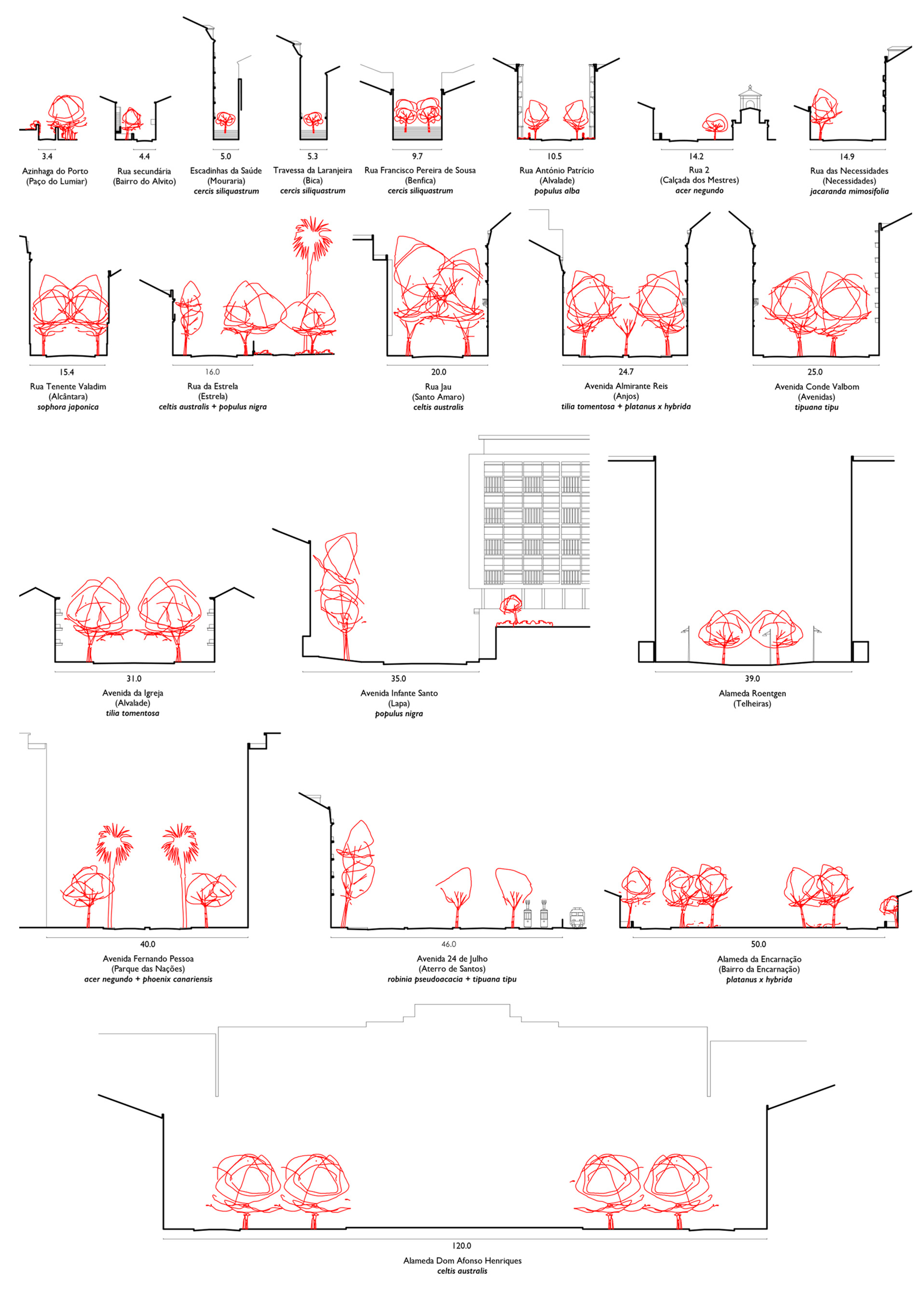 3.4
Azinhaga do Porto
(Paço do Lumiar)

4.4
Rua secundária
(Bairro do Alvito)

5.0
Escadinhas da Saúde
(Mouraria)
cercis siliquastrum

5.3
Travessa da Laranjeira
(Bica)
cercis siliquastrum

9.7
Rua Francisco Pereira de Sousa
(Benfica)
cercis siliquastrum

10.5
Rua António Patrício
(Alvalade)
populus alba

14.2
Rua 2
(Calçada dos Mestres)
acer negundo

14.9
Rua das Necessidades
(Necessidades)
jacaranda mimosifolia

15.4
Rua Tenente Valadim
(Alcântara)
sophora japonica

16.0
Rua da Estrela
(Estrela)
celtis australis + populus nigra

20.0
Rua Jau
(Santo Amaro)
celtis australis

24.7
Avenida Almirante Reis
(Anjos)
tilia tomentosa + platanus x hybrida

25.0
Avenida Conde Valbom
(Avenidas)
tipuana tipu

31.0
Avenida da Igreja
(Alvalade)
tilia tomentosa

35.0
Avenida Infante Santo
(Lapa)
populus nigra

39.0
Alameda Roentgen
(Telheiras)

40.0
Avenida Fernando Pessoa
(Parque das Nações)
acer negundo + phoenix canariensis

46.0
Avenida 24 de Julho
(Aterro de Santos)
robinia pseudoacacia + tipuana tipu

50.0
Alameda da Encarnação
(Bairro da Encarnação)
platanus x hybrida

120.0
Alameda Dom Afonso Henriques
celtis australis