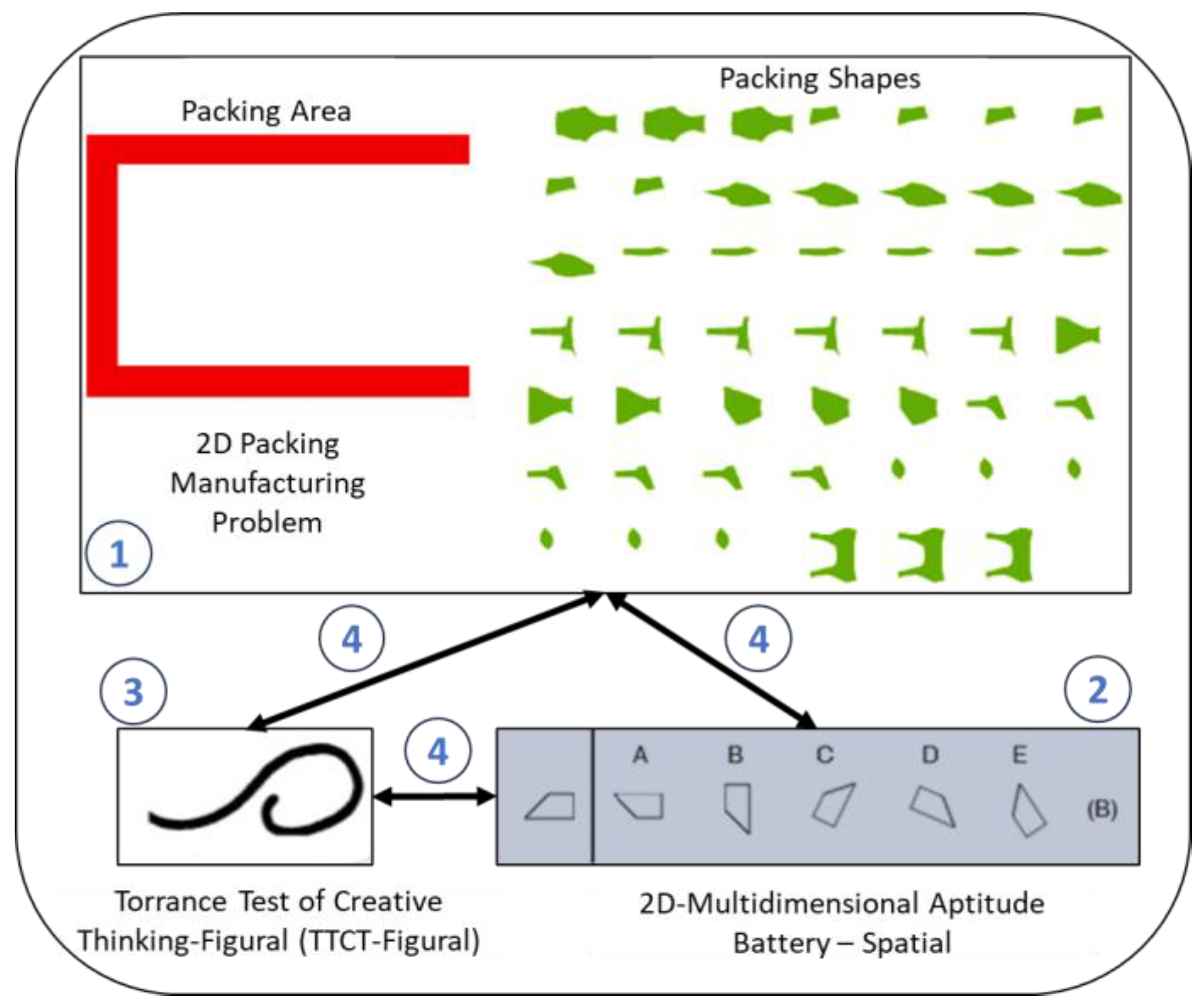 Packing Area

Packing Shapes

2D Packing Manufacturing Problem

1

4

4

3

2

4

A B C D E

(B)

Torrance Test of Creative Thinking-Figural (TTCT-Figural)

2D-Multidimensional Aptitude Battery – Spatial