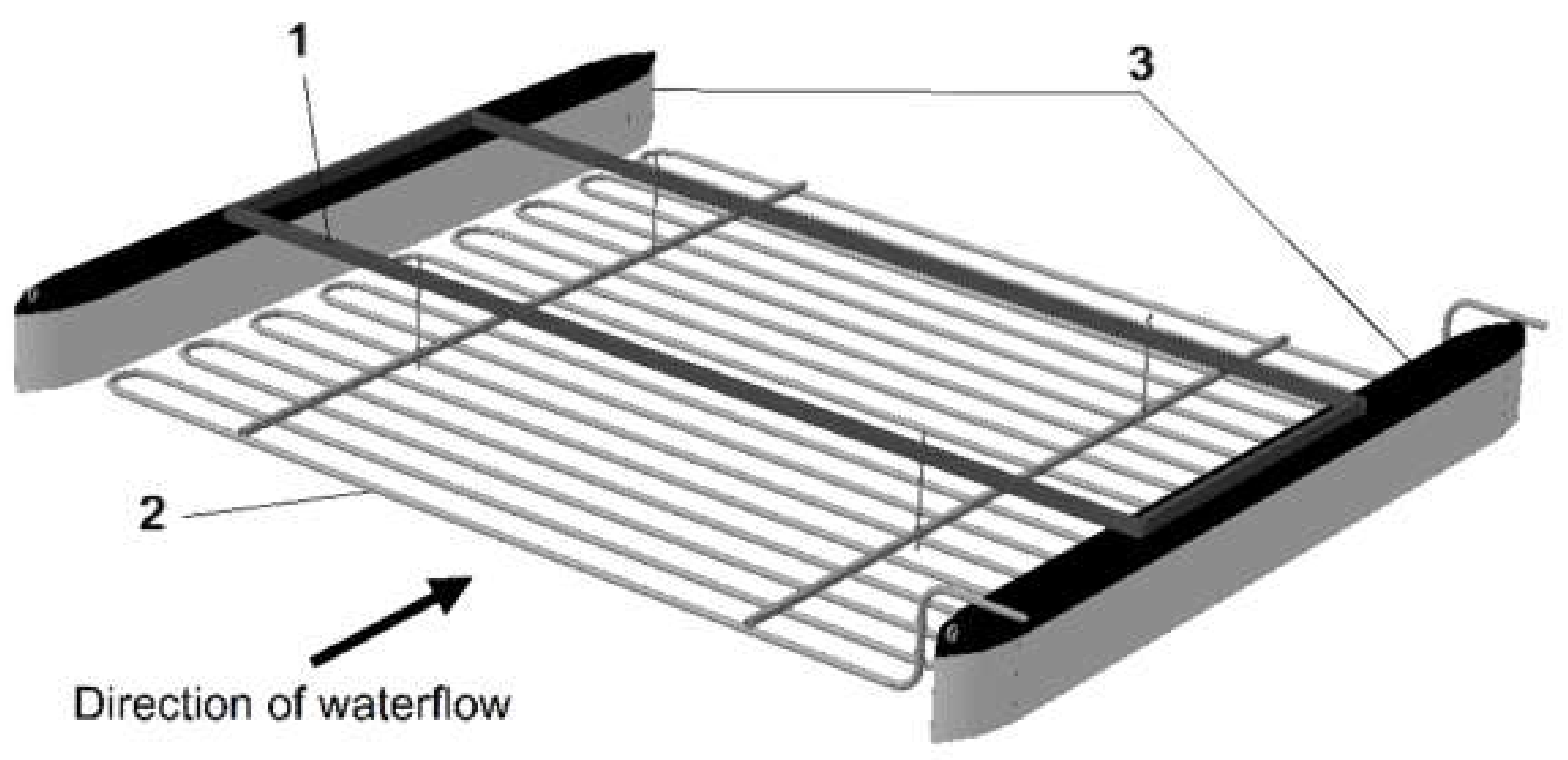 1

3

2

Direction of waterflow