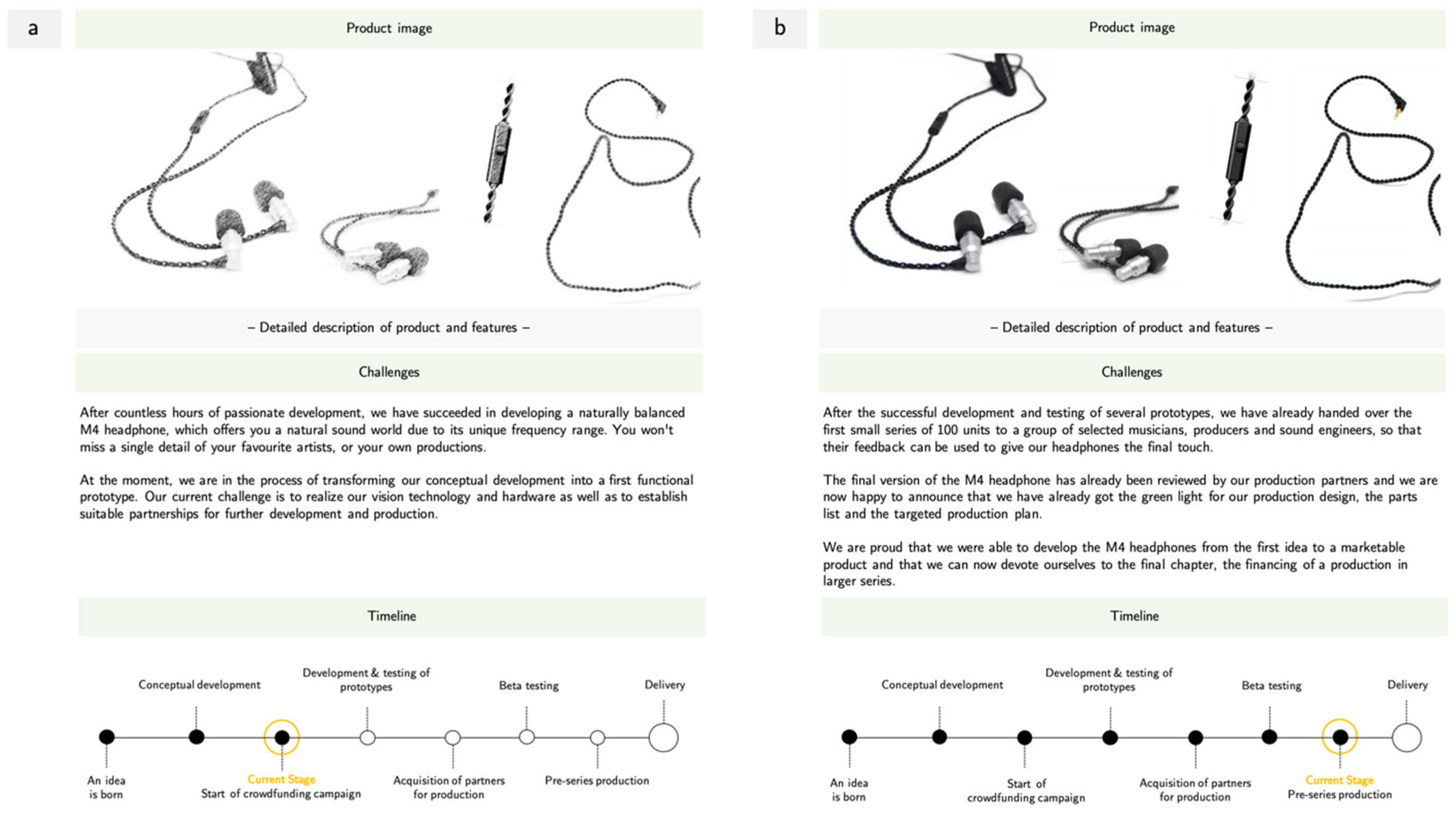 a

Product image

– Detailed description of product and features –

Challenges

After countless hours of passionate development, we have succeeded in developing a naturally balanced M4 headphone, which offers you a natural sound world due to its unique frequency range. You won't miss a single detail of your favourite artists, or your own productions.

At the moment, we are in the process of transforming our conceptual development into a first functional prototype. Our current challenge is to realize our vision technology and hardware as well as to establish suitable partnerships for further development and production.

Timeline

Conceptual development

Development & testing of prototypes

Beta testing

Delivery

An idea is born

Current Stage
Start of crowdfunding campaign

Acquisition of partners for production

Pre-series production

b

Product image

– Detailed description of product and features –

Challenges

After the successful development and testing of several prototypes, we have already handed over the first small series of 100 units to a group of selected musicians, producers and sound engineers, so that their feedback can be used to give our headphones the final touch.

The final version of the M4 headphone has already been reviewed by our production partners and we are now happy to announce that we have already got the green light for our production design, the parts list and the targeted production plan.

We are proud that we were able to develop the M4 headphones from the first idea to a marketable product and that we can now devote ourselves to the final chapter, the financing of a production in larger series.

Timeline

Conceptual development

Development & testing of prototypes

Beta testing

Delivery

An idea is born

Start of crowdfunding campaign

Acquisition of partners for production

Current Stage
Pre-series production