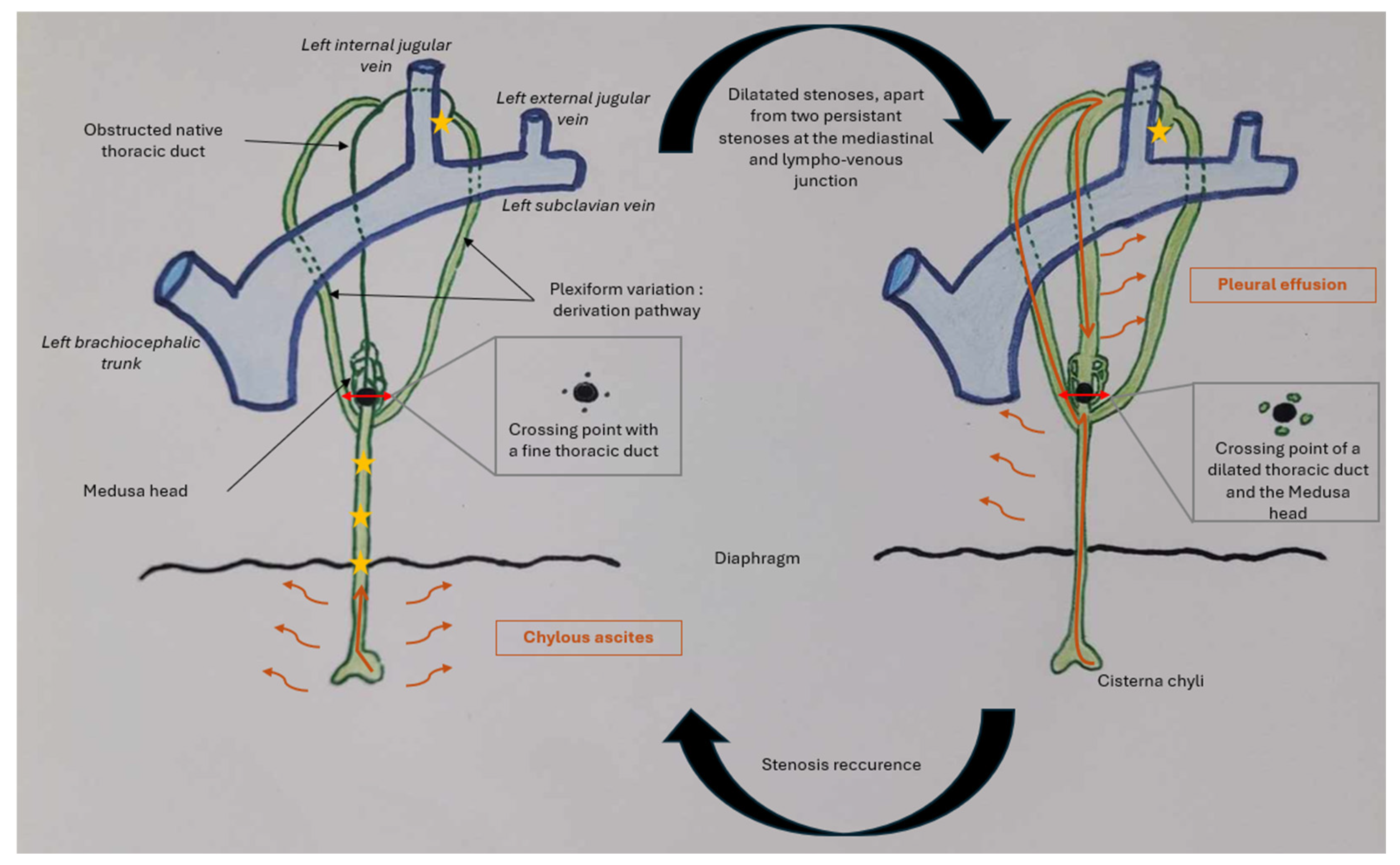 Left internal jugular vein

Left external jugular vein

Obstructed native thoracic duct

Left subclavian vein

Plexiform variation : derivation pathway

Left brachiocephalic trunk

Crossing point with a fine thoracic duct

Medusa head

Chylous ascites

Dilatated stenoses, apart from two persistant stenoses at the mediastinal and lympho-venous junction

Pleural effusion

Crossing point of a dilated thoracic duct and the Medusa head

Diaphragm

Cisterna chyli

Stenosis reccurence