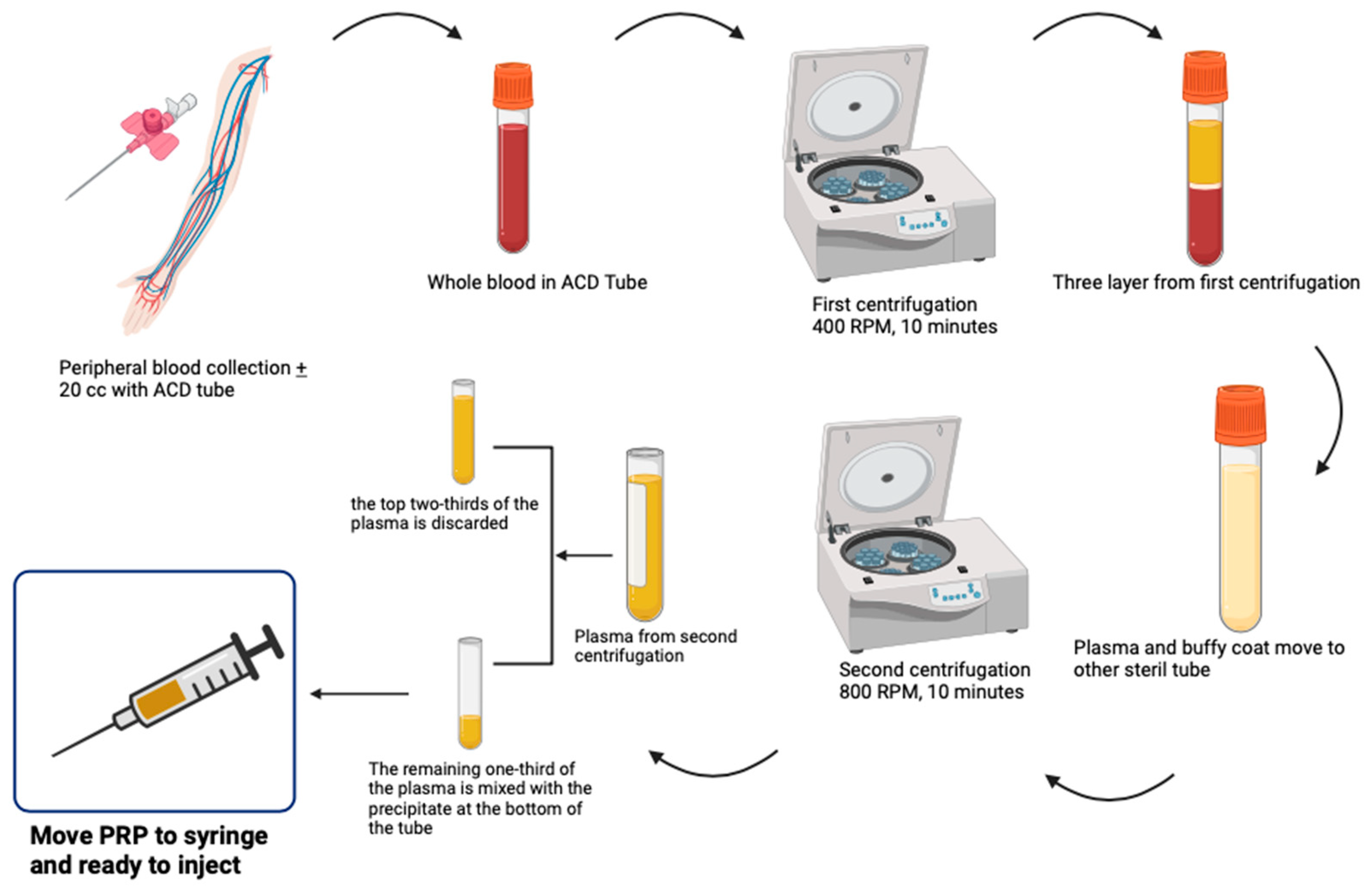 Peripheral blood collection ± 20 cc with ACD tube

Whole blood in ACD Tube

First centrifugation
400 RPM, 10 minutes

Three layer from first centrifugation

Plasma and buffy coat move to other steril tube

Second centrifugation
800 RPM, 10 minutes

Plasma from second centrifugation

the top two-thirds of the plasma is discarded

The remaining one-third of the plasma is mixed with the precipitate at the bottom of the tube

Move PRP to syringe and ready to inject