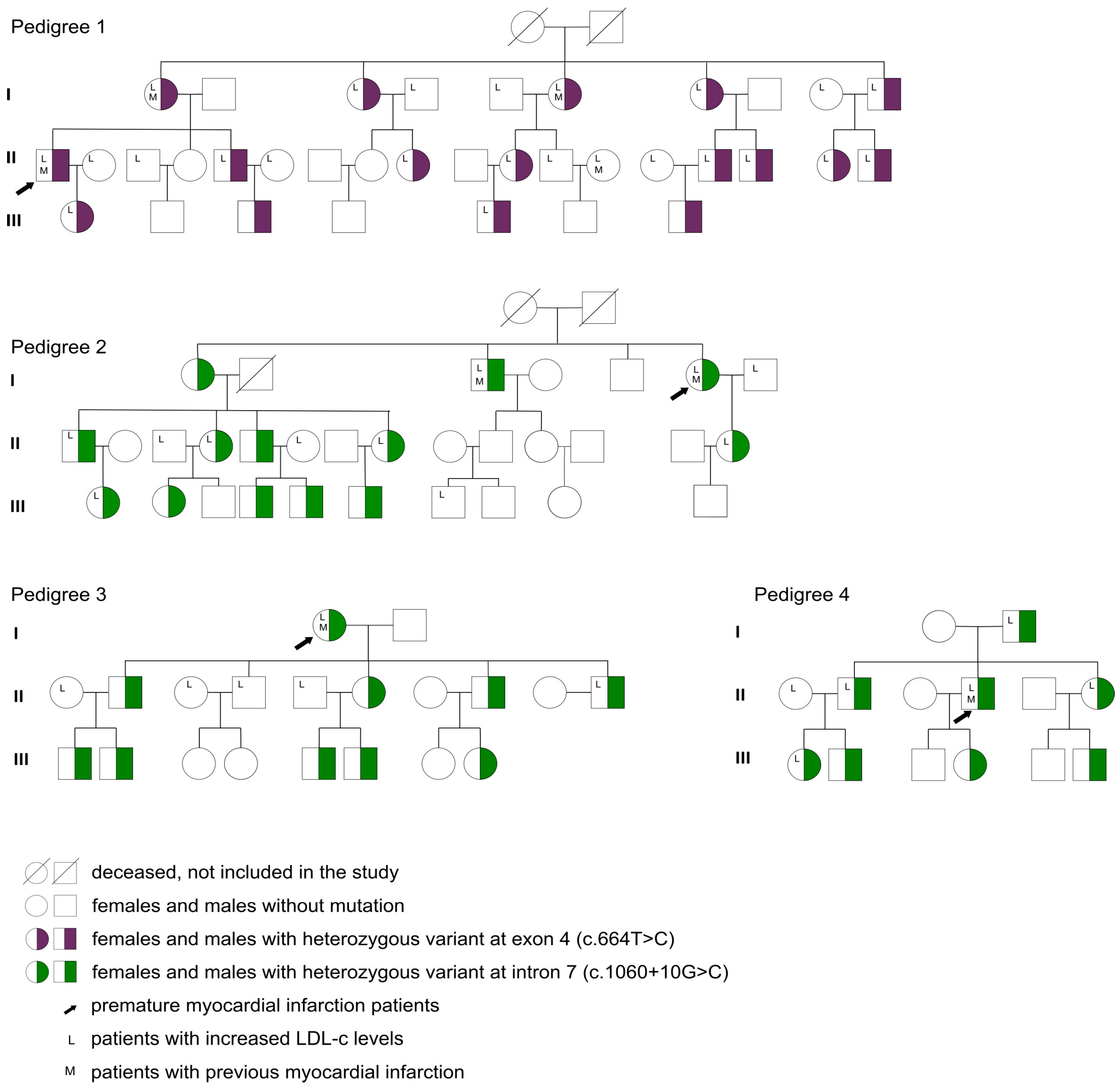 Pedigree 1

I

L M

L

L

L

L M

L

L

L

II

L M

L

L

L

L

L

L

L

L M

L

L

L

L

L

III

L

L

Pedigree 2

I

L M

L M

L

II

L

L

L

L

L

L

III

L

L

Pedigree 3

I

L M

II

L

L

L

L

L

III

Pedigree 4

I

L

II

L

L

L M

L

III

L

deceased, not included in the study

females and males without mutation

females and males with heterozygous variant at exon 4 (c.664T>C)

females and males with heterozygous variant at intron 7 (c.1060+10G>C)

premature myocardial infarction patients

L patients with increased LDL-c levels

M patients with previous myocardial infarction