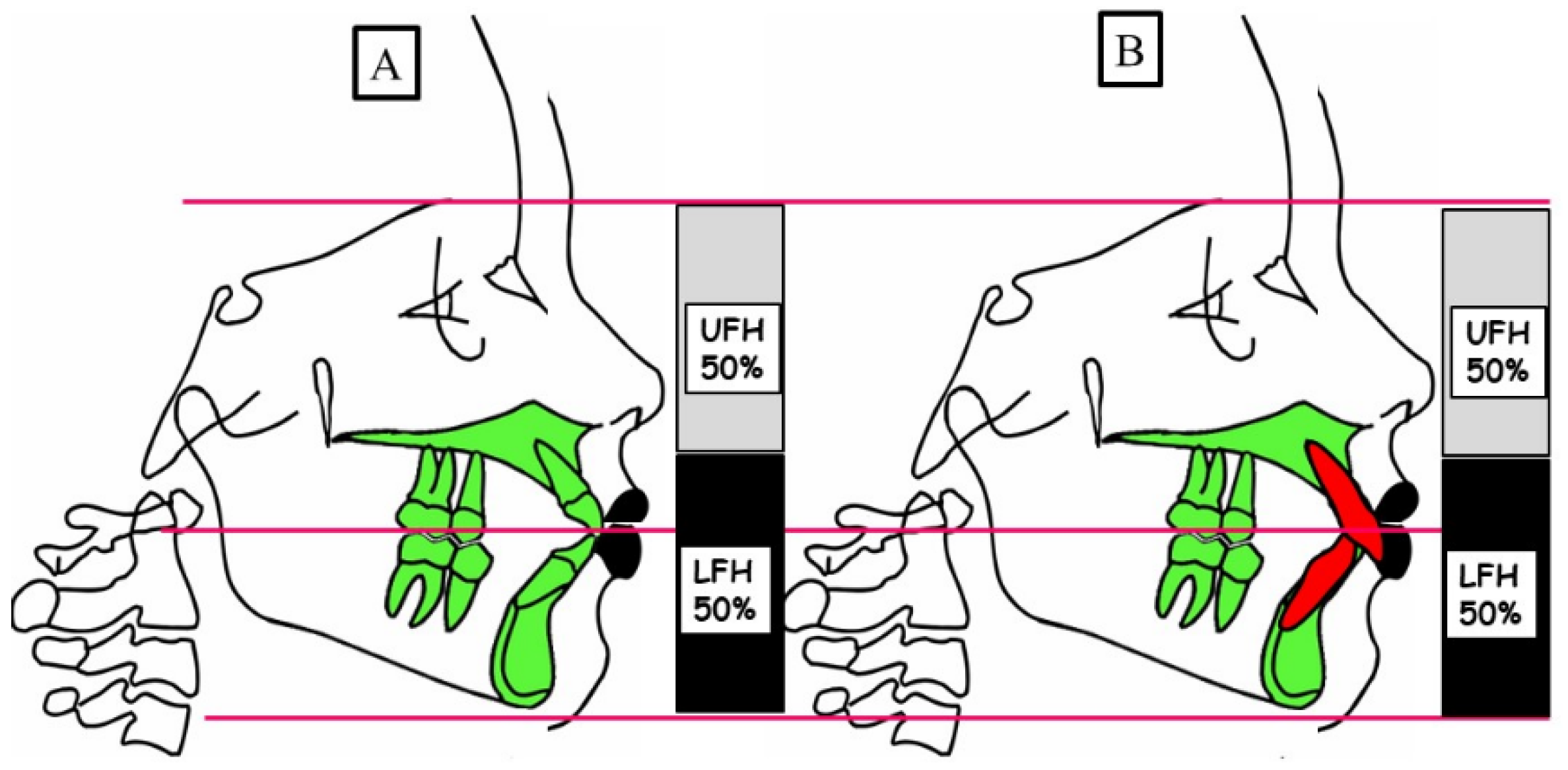 A

UFH 50%

LFH 50%

B

UFH 50%

LFH 50%