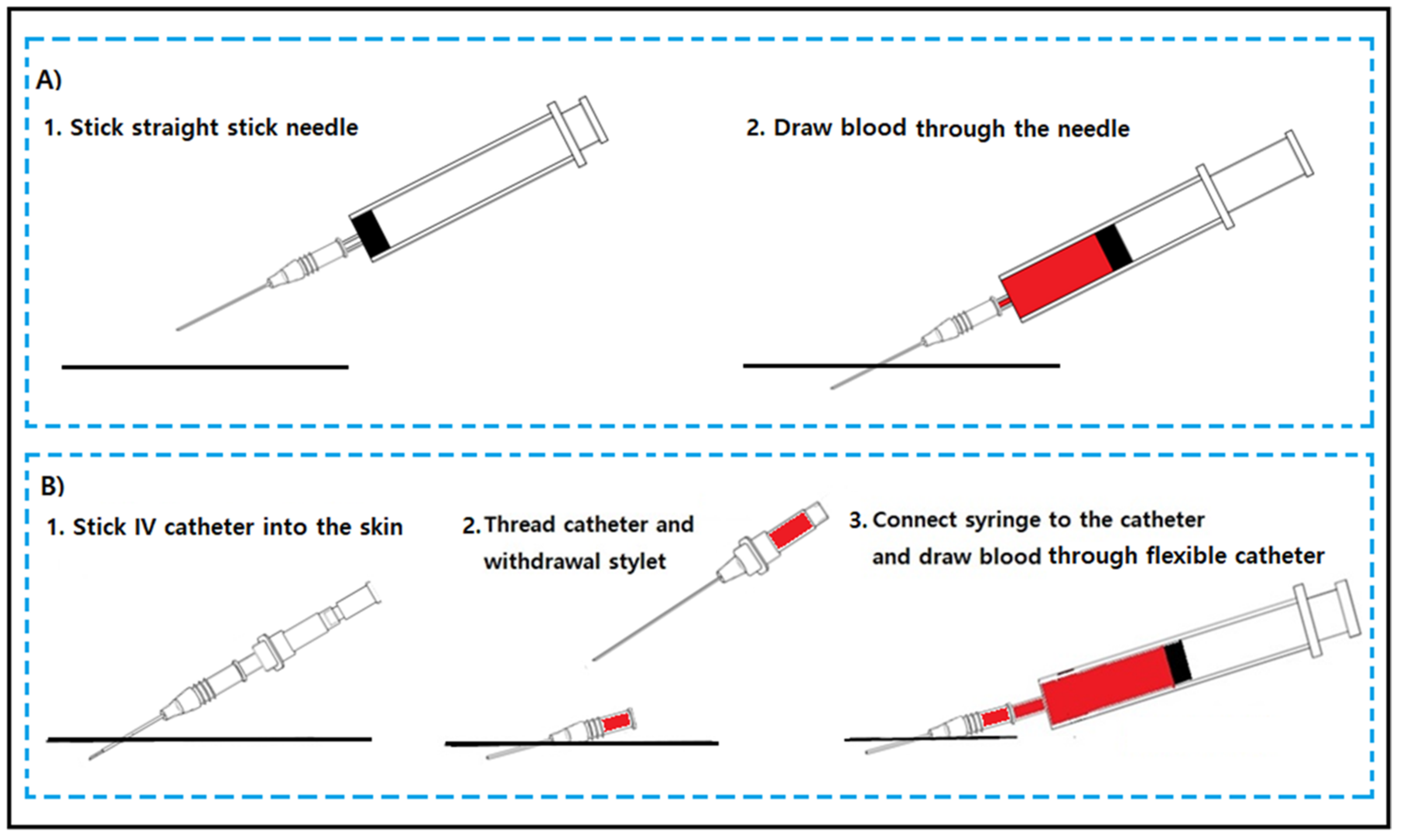 A)

1. Stick straight stick needle

2. Draw blood through the needle

B)

1. Stick IV catheter into the skin

2. Thread catheter and withdrawal stylet

3. Connect syringe to the catheter and draw blood through flexible catheter