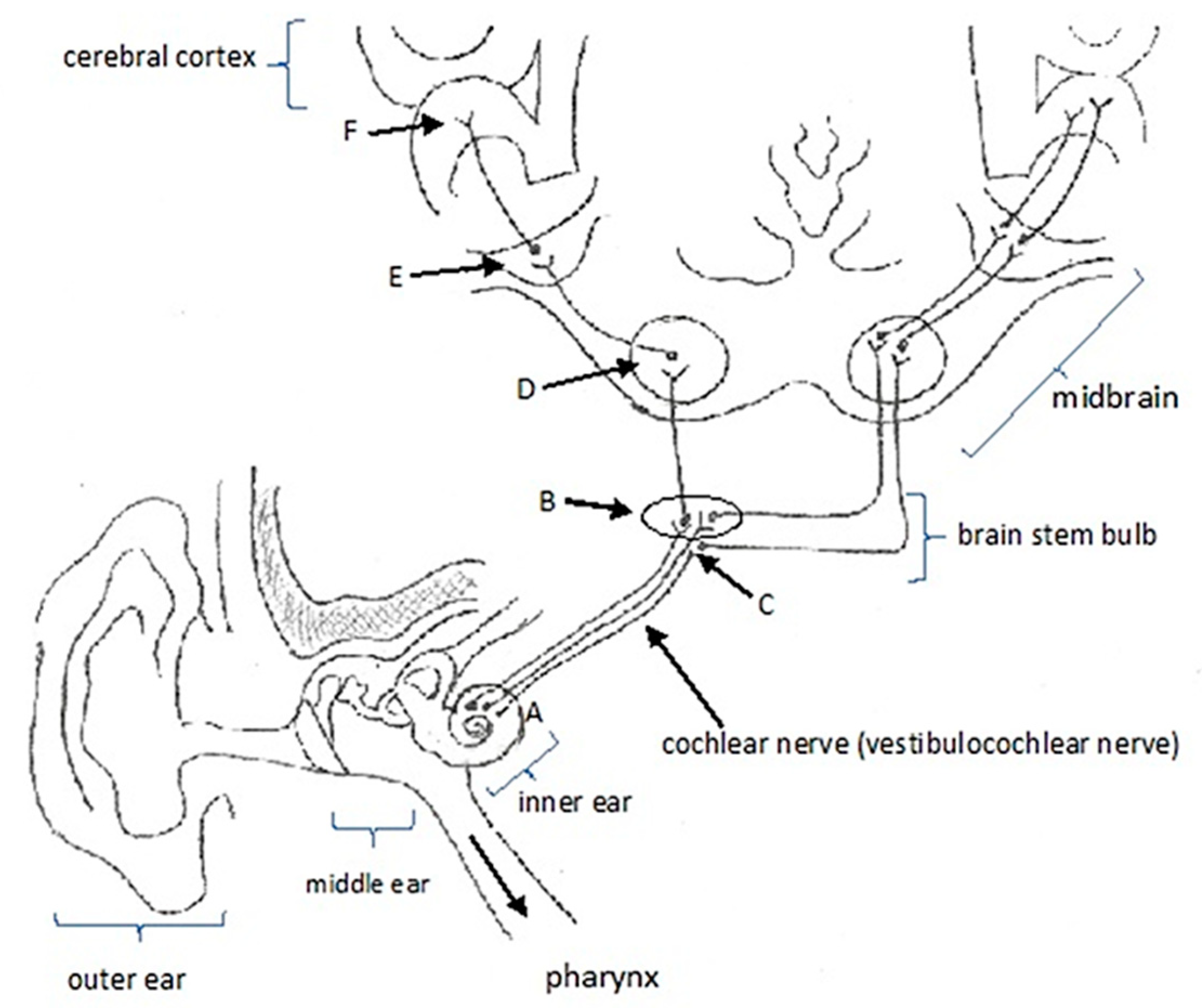 cerebral cortex

F

E

D

midbrain

B

brain stem bulb

C

A

cochlear nerve (vestibulocochlear nerve)

inner ear

middle ear

outer ear

pharynx