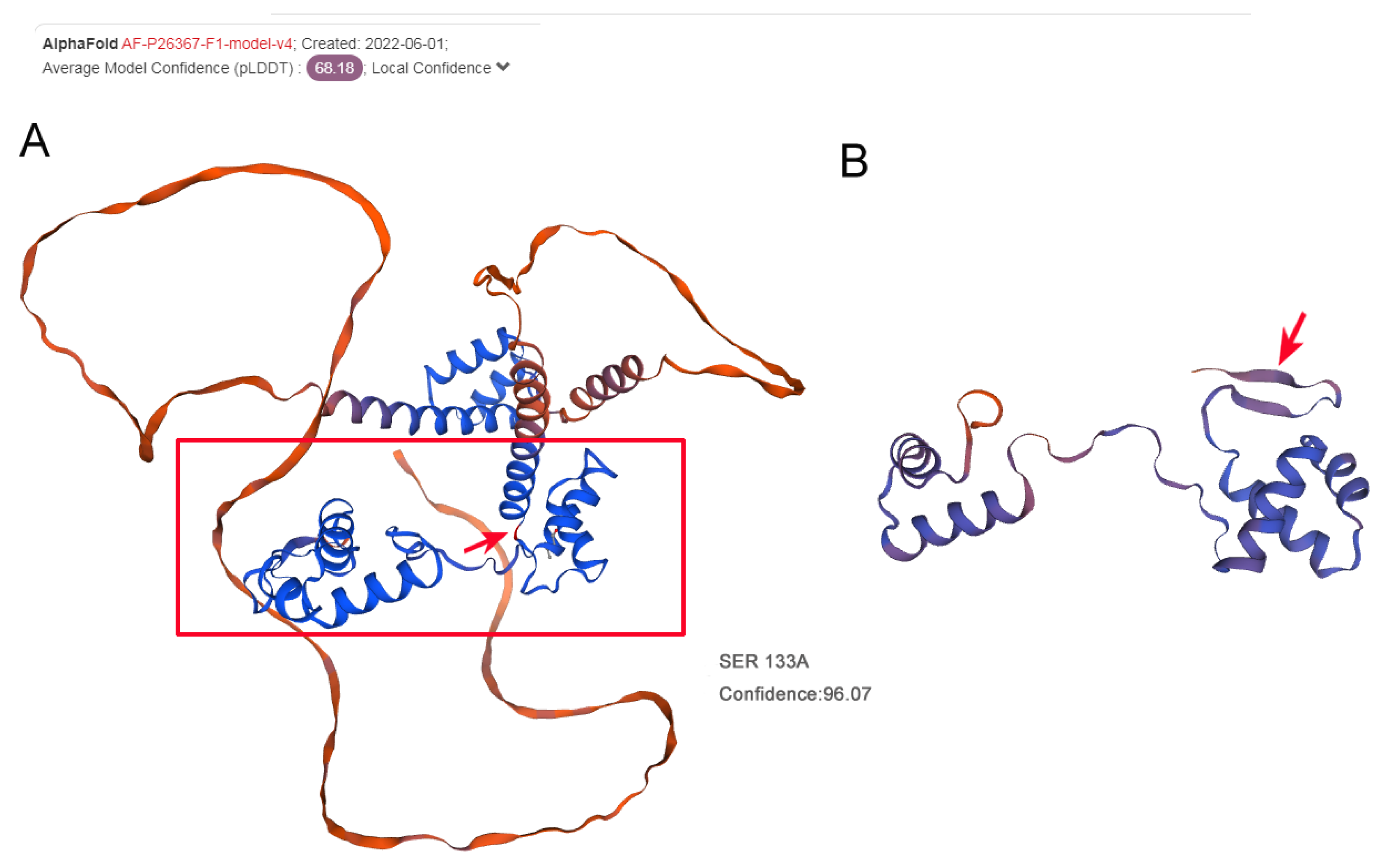 AlphaFold AF-P26367-F1-model-v4; Created: 2022-06-01;
Average Model Confidence (pLDDT) : 68.18; Local Confidence

A

B

SER 133A
Confidence:96.07