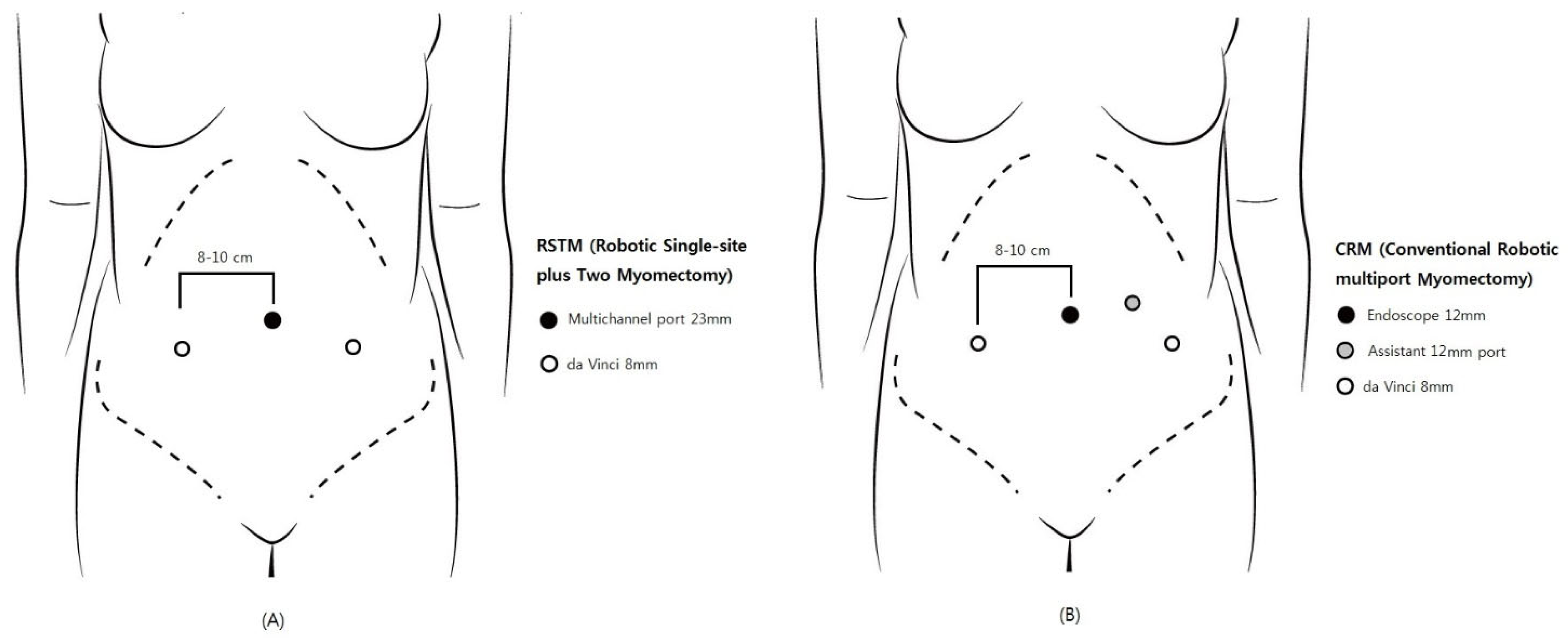 8-10 cm

RSTM (Robotic Single-site plus Two Myomectomy)

Multichannel port 23mm

da Vinci 8mm

(A)

8-10 cm

CRM (Conventional Robotic multiport Myomectomy)

Endoscope 12mm

Assistant 12mm port

da Vinci 8mm

(B)