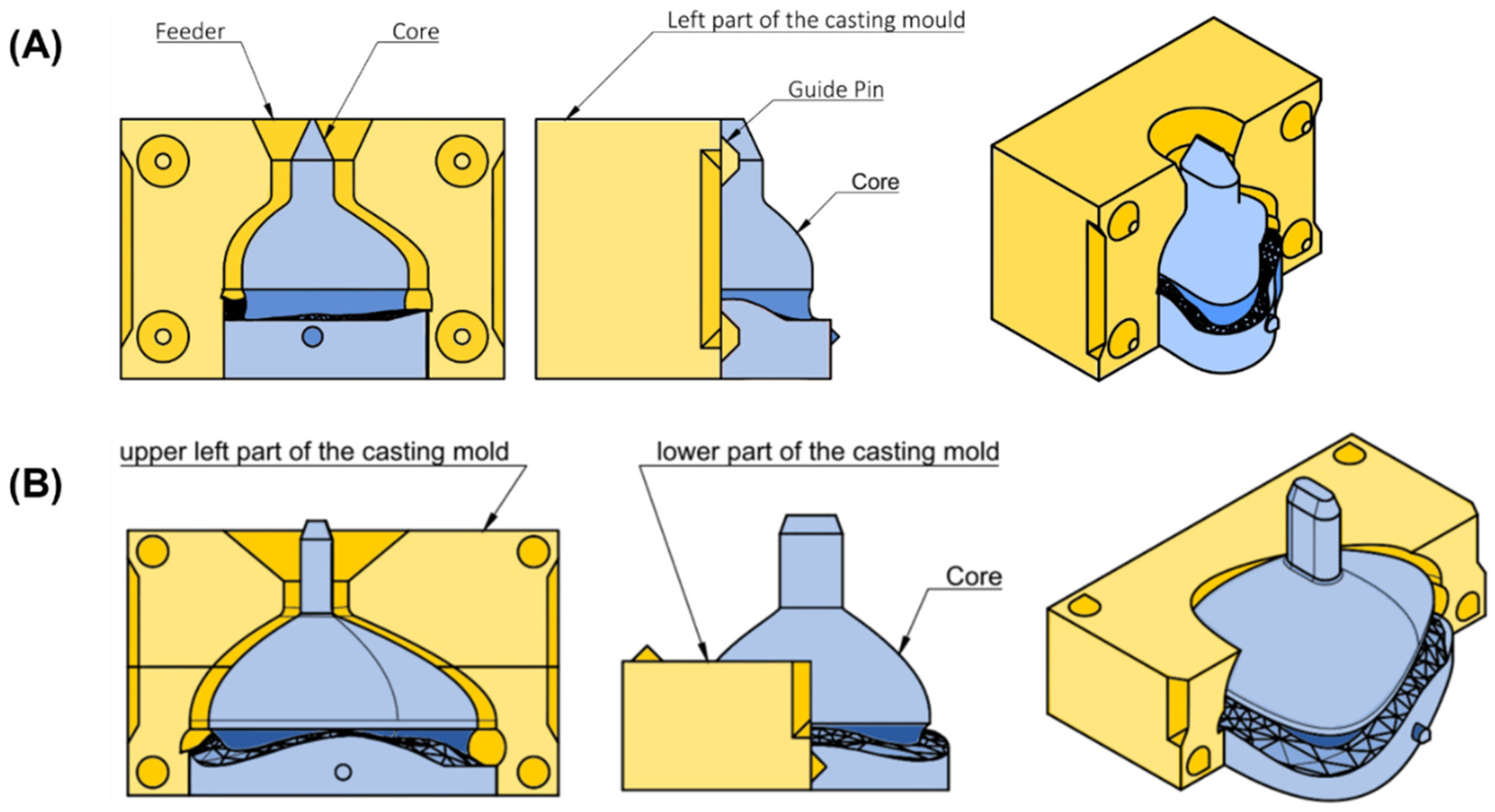 (A)

Feeder

Core

Left part of the casting mould

Guide Pin

Core

(B)

upper left part of the casting mold

lower part of the casting mold

Core