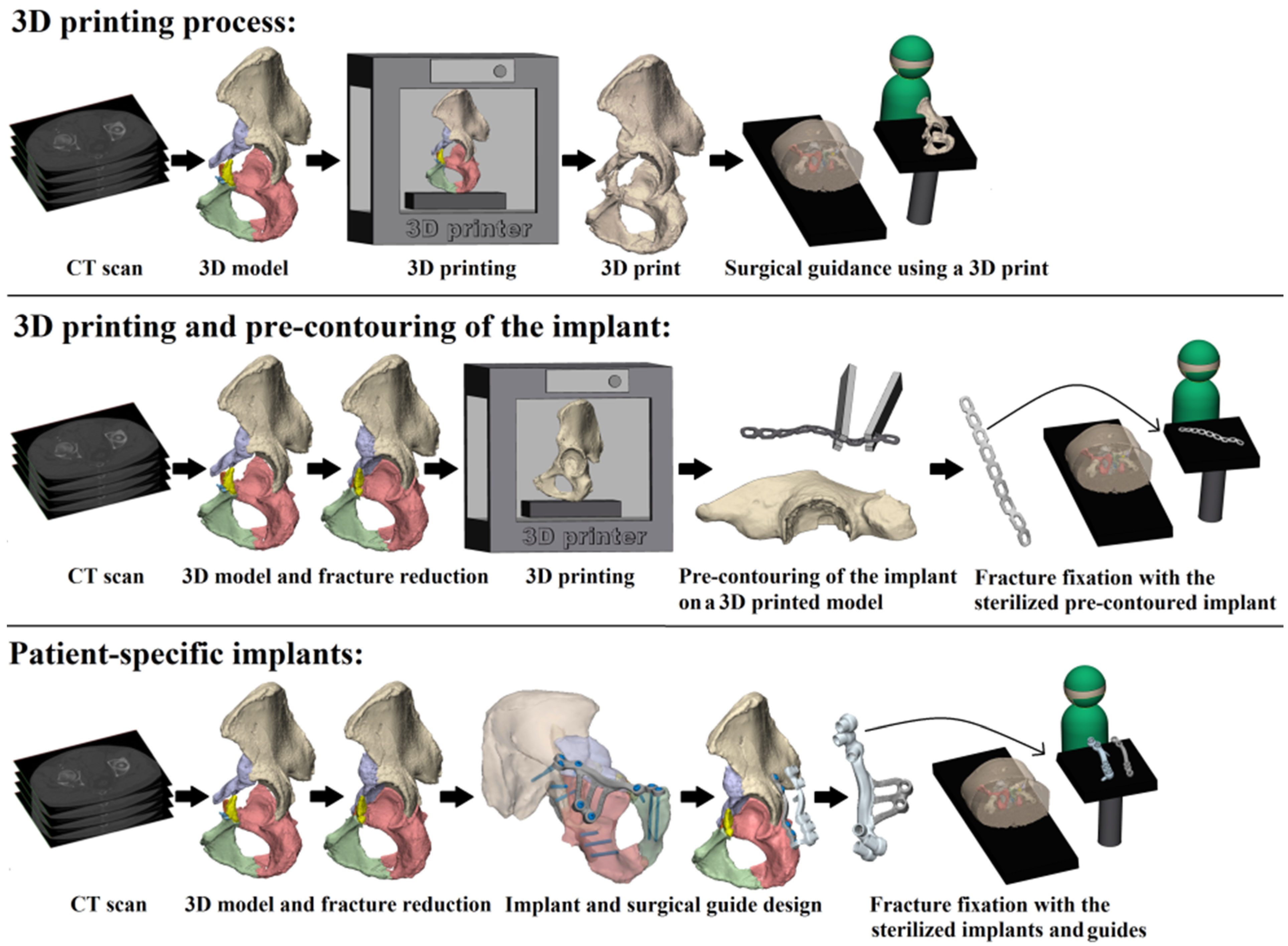 3D printing process:

3D printer

CT scan 3D model 3D printing 3D print Surgical guidance using a 3D print

3D printing and pre-contouring of the implant:

3D printer

CT scan 3D model and fracture reduction 3D printing Pre-contouring of the implant on a 3D printed model Fracture fixation with the sterilized pre-contoured implant

Patient-specific implants:

CT scan 3D model and fracture reduction Implant and surgical guide design Fracture fixation with the sterilized implants and guides