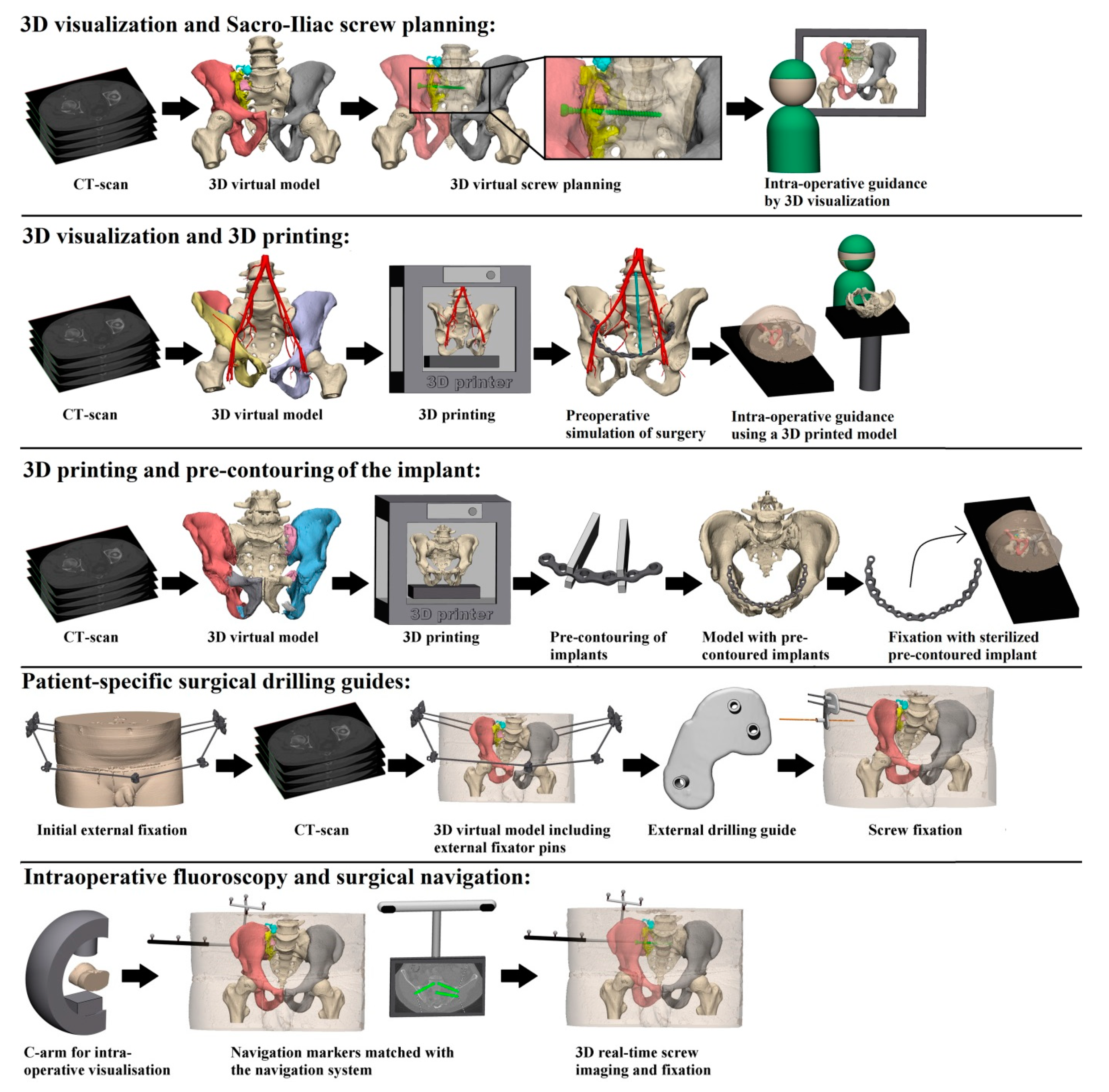 3D visualization and Sacro-Iliac screw planning:

CT-scan

3D virtual model

3D virtual screw planning

Intra-operative guidance by 3D visualization

3D visualization and 3D printing:

3D printer

CT-scan

3D virtual model

3D printing

Preoperative simulation of surgery

Intra-operative guidance using a 3D printed model

3D printing and pre-contouring of the implant:

3D printer

CT-scan

3D virtual model

3D printing

Pre-contouring of implants

Model with pre-contoured implants

Fixation with sterilized pre-contoured implant

Patient-specific surgical drilling guides:

Initial external fixation

CT-scan

3D virtual model including external fixator pins

External drilling guide

Screw fixation

Intraoperative fluoroscopy and surgical navigation:

C-arm for intra-operative visualisation

Navigation markers matched with the navigation system

3D real-time screw imaging and fixation