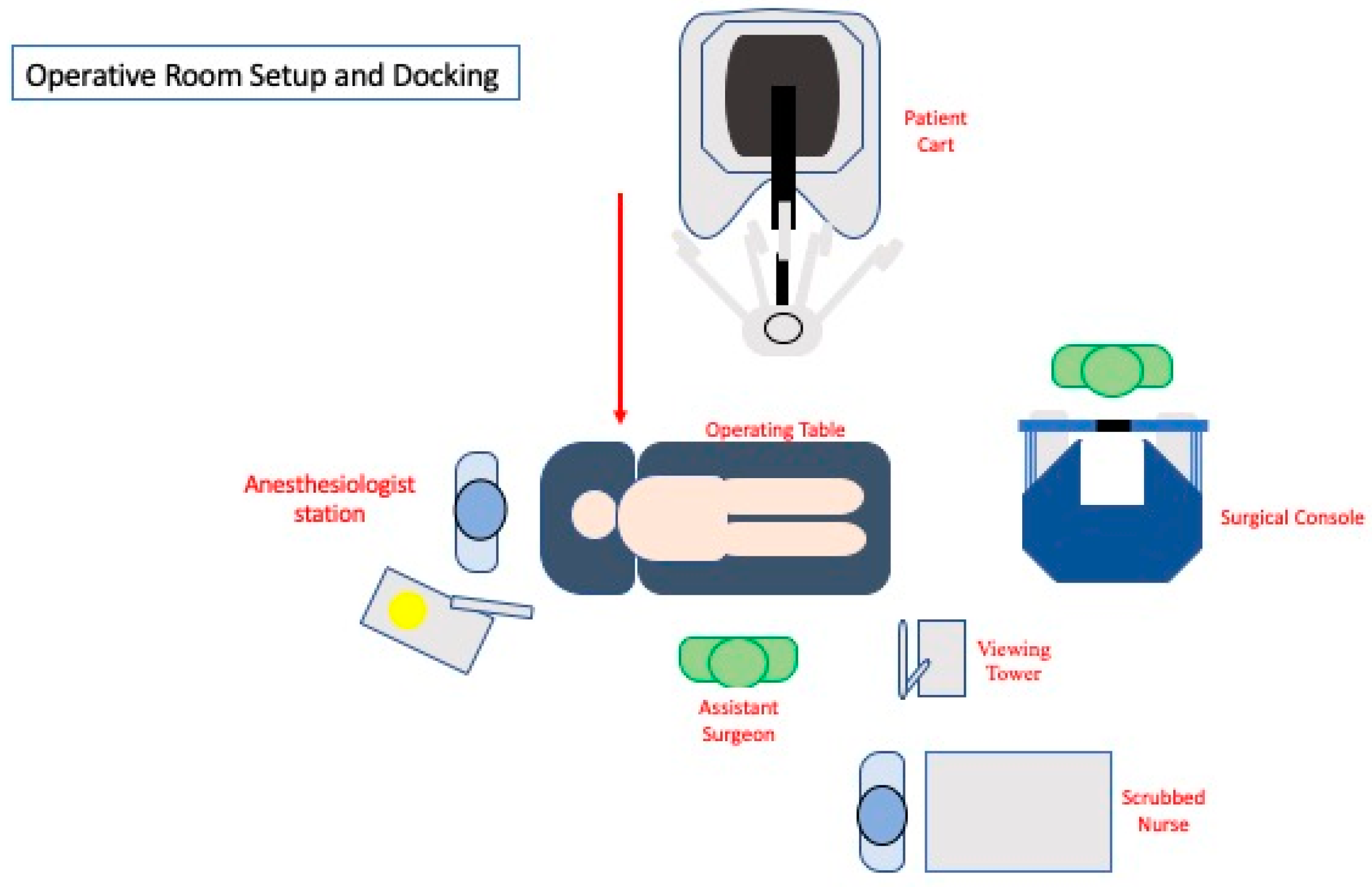 Operative Room Setup and Docking

Patient Cart

Operating Table

Anesthesiologist station

Surgical Console

Viewing Tower

Assistant Surgeon

Scrubbed Nurse