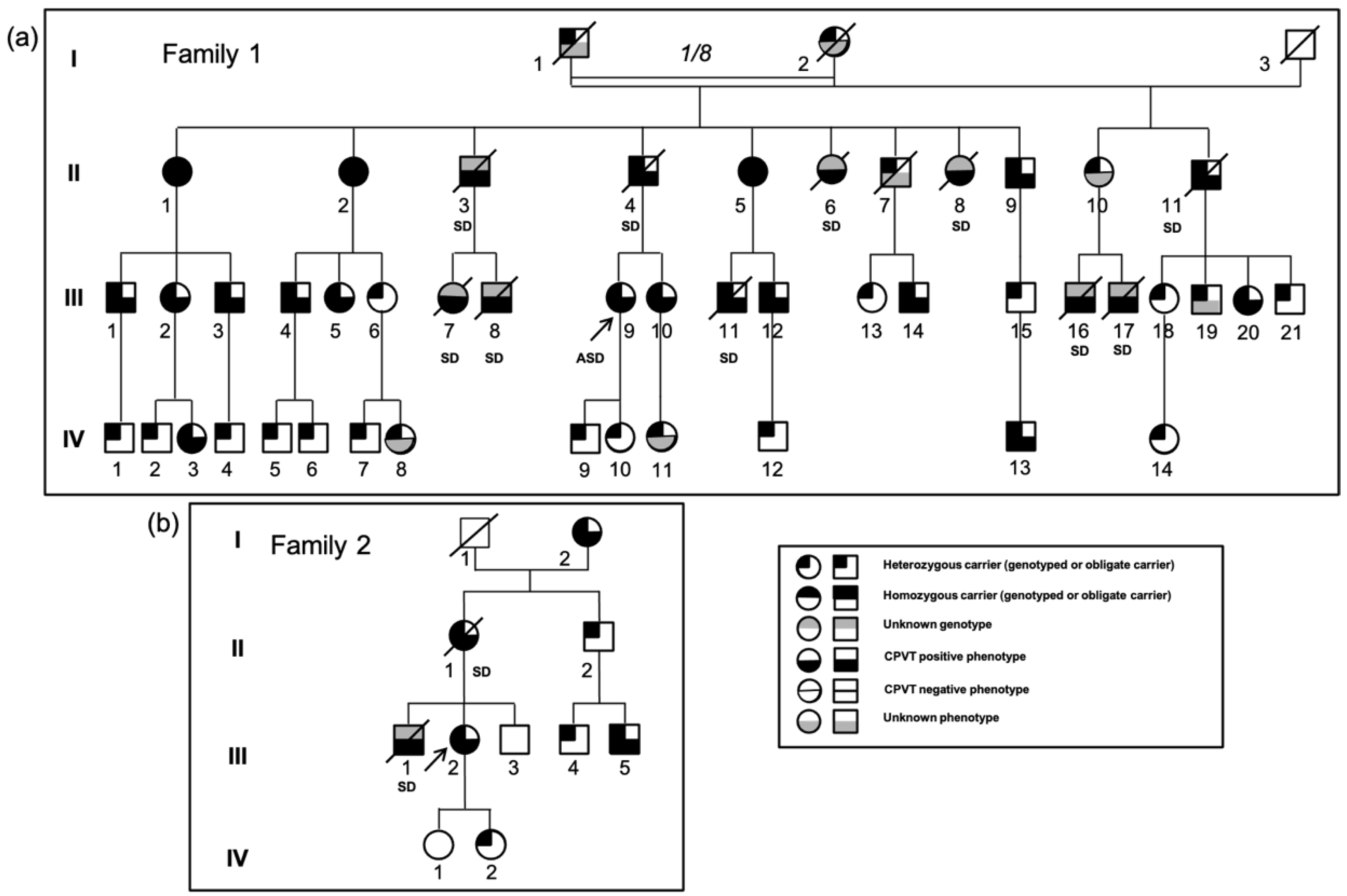 (a)

I Family 1

1 1/8 2 3

II

1 2 3 SD 4 SD 5 6 SD 7 8 SD 9 10 11 SD

III

1 2 3 4 5 6 7 SD 8 SD ASD 9 10 11 SD 12 13 14 15 16 SD 17 SD 18 19 20 21

IV

1 2 3 4 5 6 7 8 9 10 11 12 13 14

(b)

I Family 2

1 2

II

1 SD 2

III

1 SD 2 3 4 5

IV

1 2

Heterozygous carrier (genotyped or obligate carrier)
Homozygous carrier (genotyped or obligate carrier)
Unknown genotype
CPVT positive phenotype
CPVT negative phenotype
Unknown phenotype