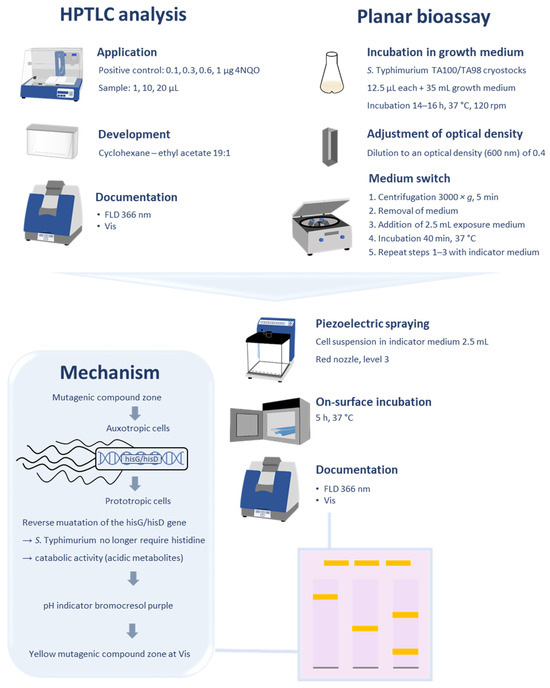 HPTLC analysis

Application
Positive control: 0.1, 0.3, 0.6, 1 µg 4NQO
Sample: 1, 10, 20 µL

Development
Cyclohexane – ethyl acetate 19:1

Documentation
• FLD 366 nm
• Vis

Planar bioassay

Incubation in growth medium
S. Typhimurium TA100/TA98 cryostocks
12.5 µL each + 35 mL growth medium
Incubation 14–16 h, 37 °C, 120 rpm

Adjustment of optical density
Dilution to an optical density (600 nm) of 0.4

Medium switch
1. Centrifugation 3000 × g, 5 min
2. Removal of medium
3. Addition of 2.5 mL exposure medium
4. Incubation 40 min, 37 °C
5. Repeat steps 1–3 with indicator medium

Piezoelectric spraying
Cell suspension in indicator medium 2.5 mL
Red nozzle, level 3

On-surface incubation
5 h, 37 °C

Documentation
• FLD 366 nm
• Vis

Mechanism
Mutagenic compound zone
Auxotropic cells
hisG/hisD
Prototropic cells
Reverse muatation of the hisG/hisD gene
→ S. Typhimurium no longer require histidine
→ catabolic activity (acidic metabolites)
pH indicator bromocresol purple
Yellow mutagenic compound zone at Vis