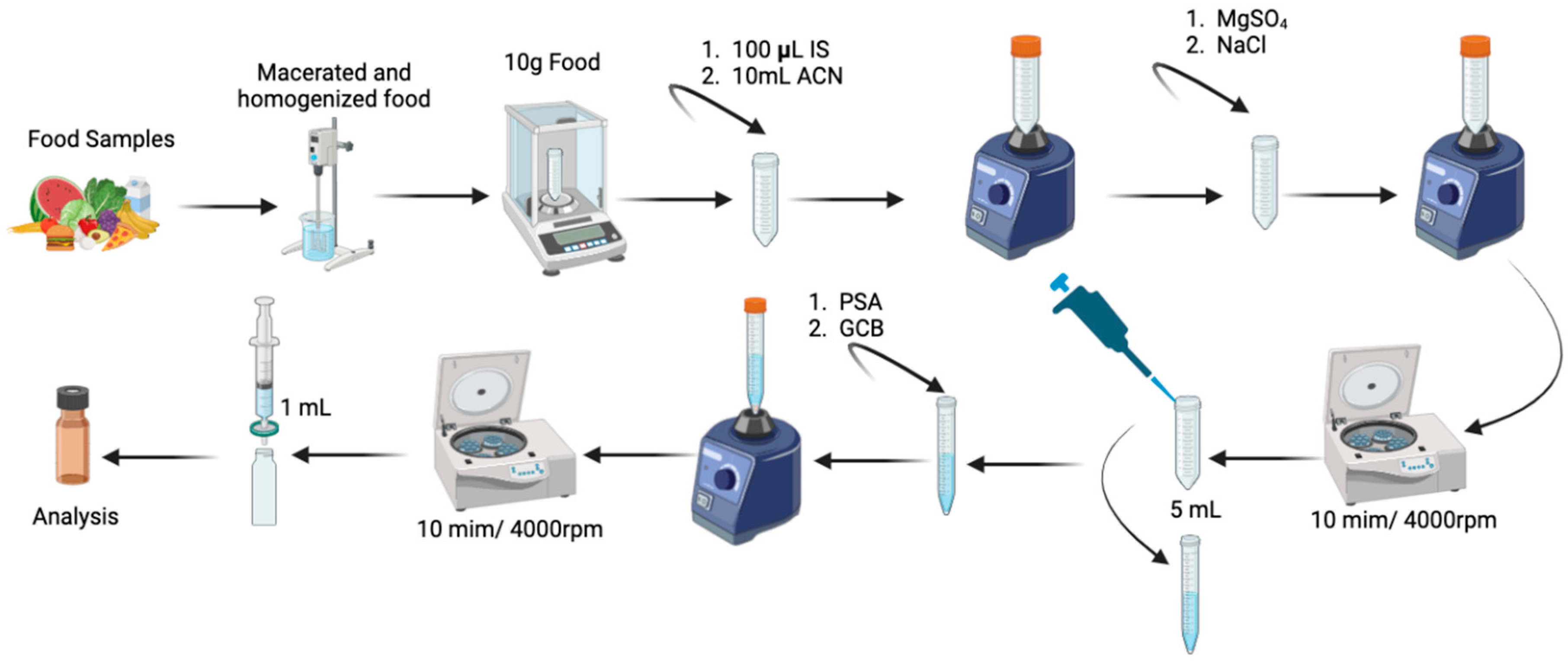 Food Samples

Macerated and homogenized food

10g Food

1. 100 µL IS
2. 10mL ACN

1. $MgSO_4$
2. NaCl

10 mim/ 4000rpm

5 mL

1. PSA
2. GCB

10 mim/ 4000rpm

1 mL

Analysis