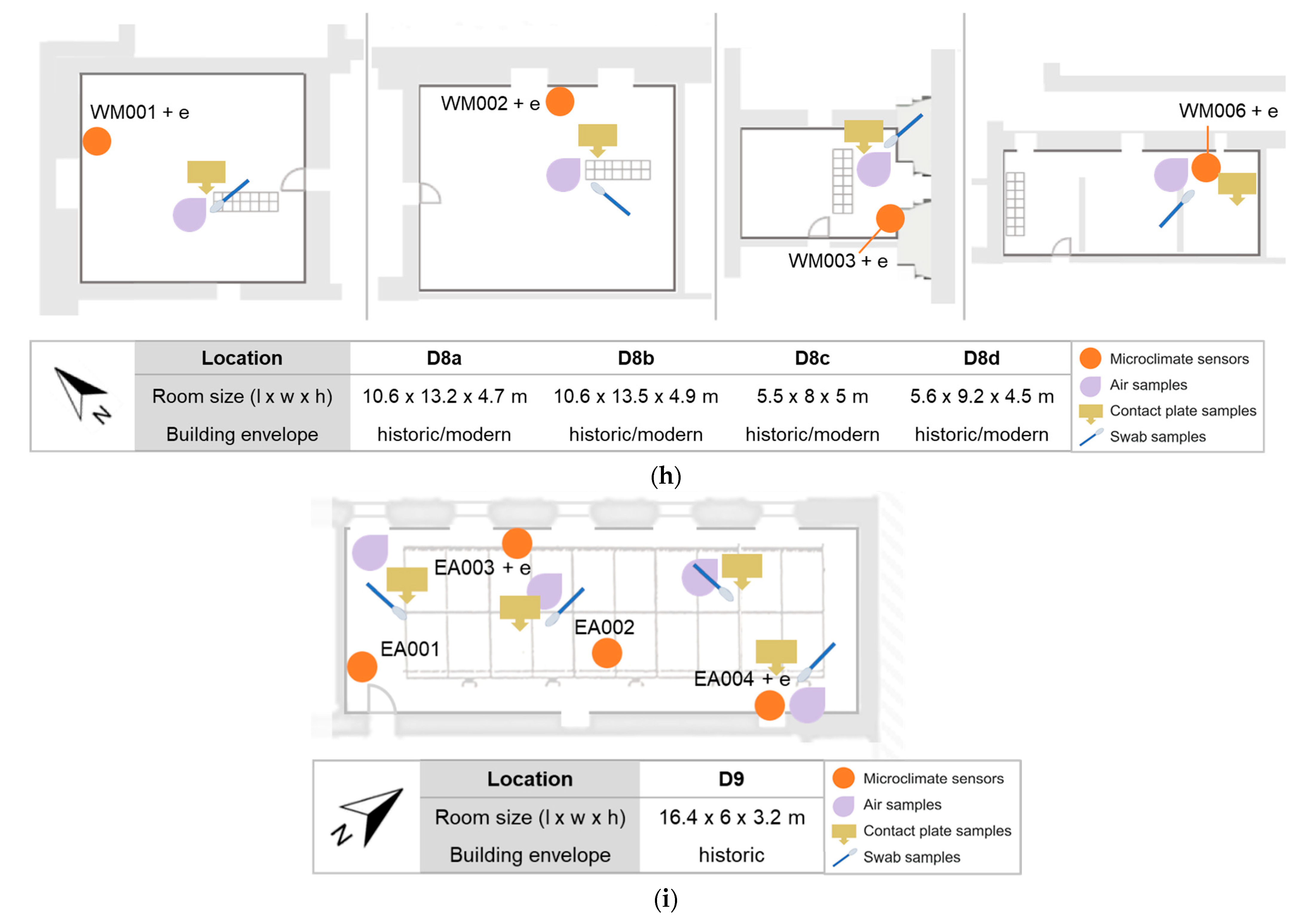 WM001 + e

WM002 + e

WM003 + e

WM006 + e

N

| Location | D8a | D8b | D8c | D8d |
|---|---|---|---|---|
| Room size (l x w x h) | 10.6 x 13.2 x 4.7 m | 10.6 x 13.5 x 4.9 m | 5.5 x 8 x 5 m | 5.6 x 9.2 x 4.5 m |
| Building envelope | historic/modern | historic/modern | historic/modern | historic/modern |

Microclimate sensors
Air samples
Contact plate samples
Swab samples

(h)

EA003 + e

EA002

EA001

EA004 + e

N

| Location | D9 |
|---|---|
| Room size (l x w x h) | 16.4 x 6 x 3.2 m |
| Building envelope | historic |

Microclimate sensors
Air samples
Contact plate samples
Swab samples

(i)