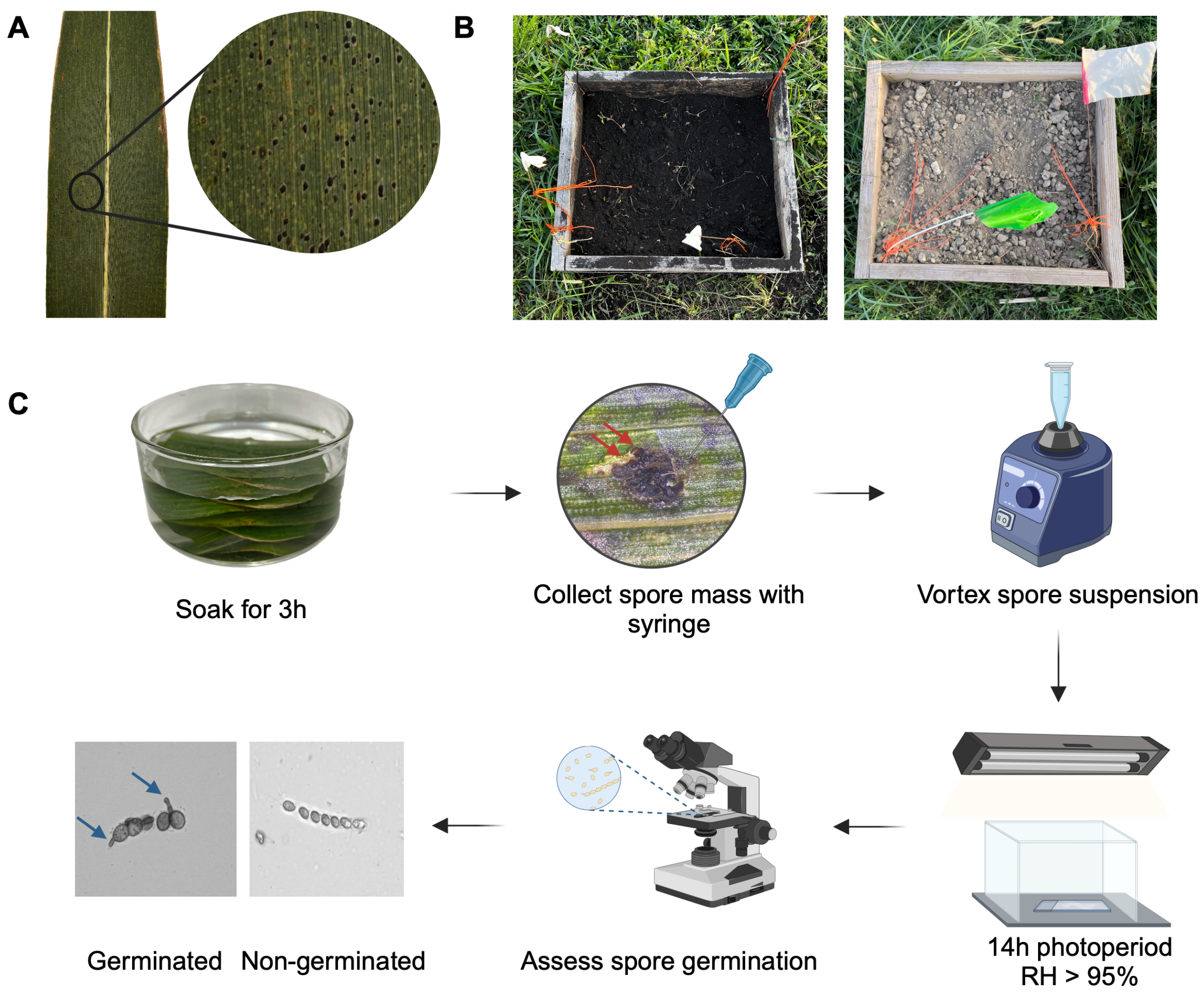 A

B

C

Soak for 3h

Collect spore mass with syringe

Vortex spore suspension

14h photoperiod RH > 95%

Assess spore germination

Germinated Non-germinated