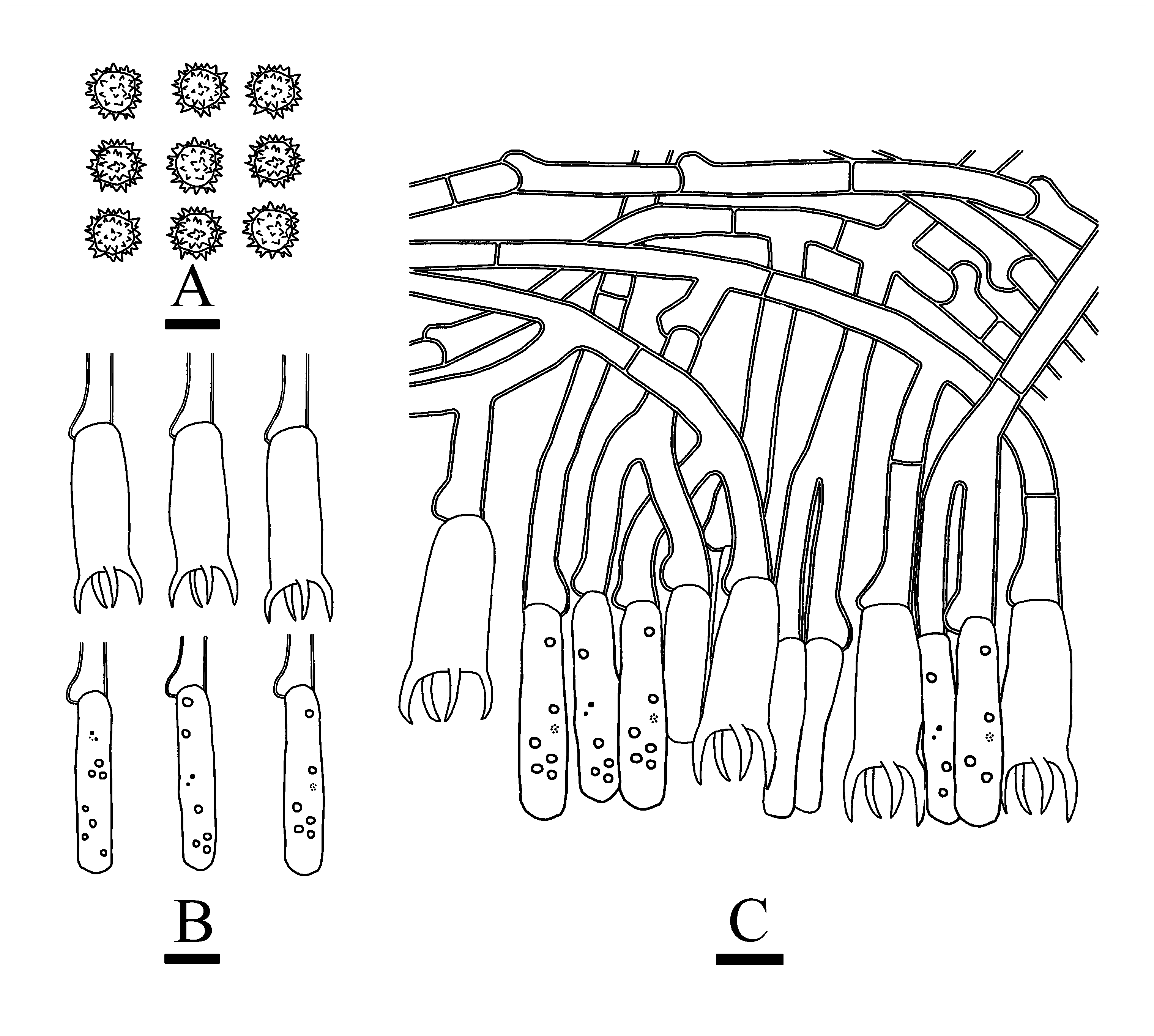 A

B

C