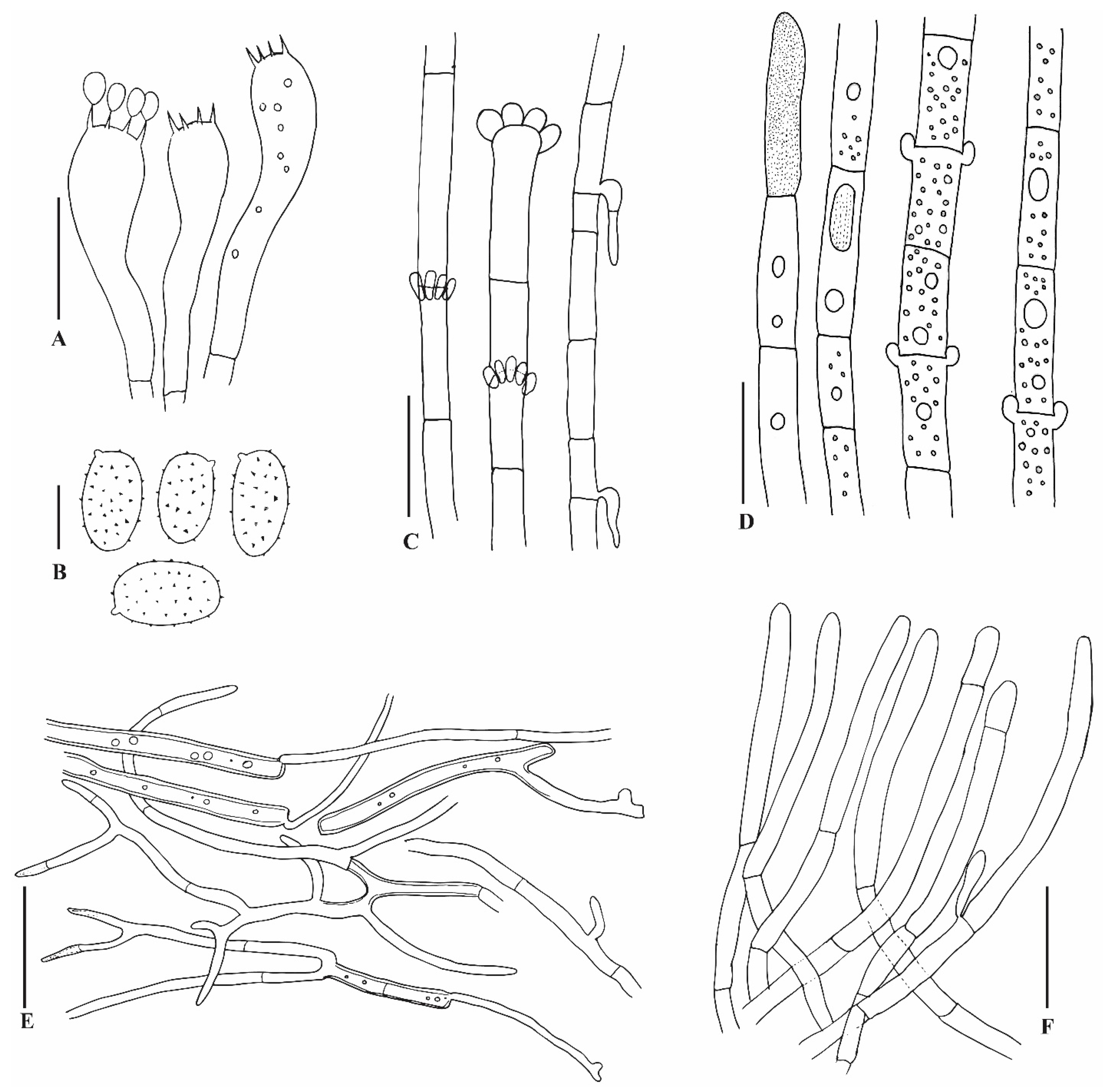 A

B

C

D

E

F