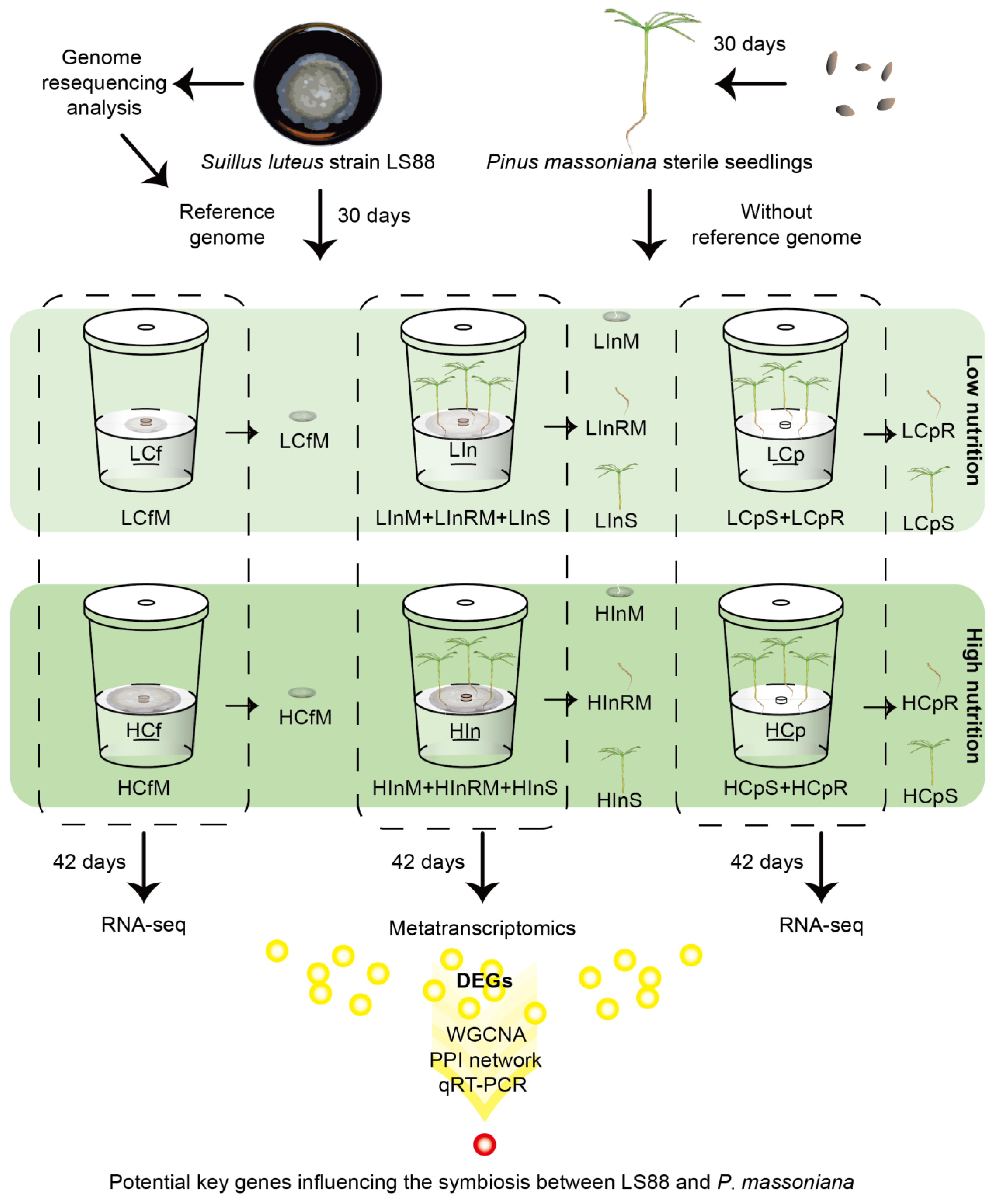 Genome resequencing analysis

Suillus luteus strain LS88

30 days

Pinus massoniana sterile seedlings

Reference genome

30 days

Without reference genome

LCf

LCfM

LCfM

LIn

LInM+LInRM+LInS

LInM

LInRM

LInS

LCp

LCpS+LCpR

LCpR

LCpS

Low nutrition

HCf

HCfM

HCfM

HIn

HInM+HInRM+HInS

HInM

HInRM

HInS

HCp

HCpS+HCpR

HCpR

HCpS

High nutrition

42 days

RNA-seq

42 days

Metatranscriptomics

42 days

RNA-seq

DEGs

WGCNA

PPI network

qRT-PCR

Potential key genes influencing the symbiosis between LS88 and P. massoniana