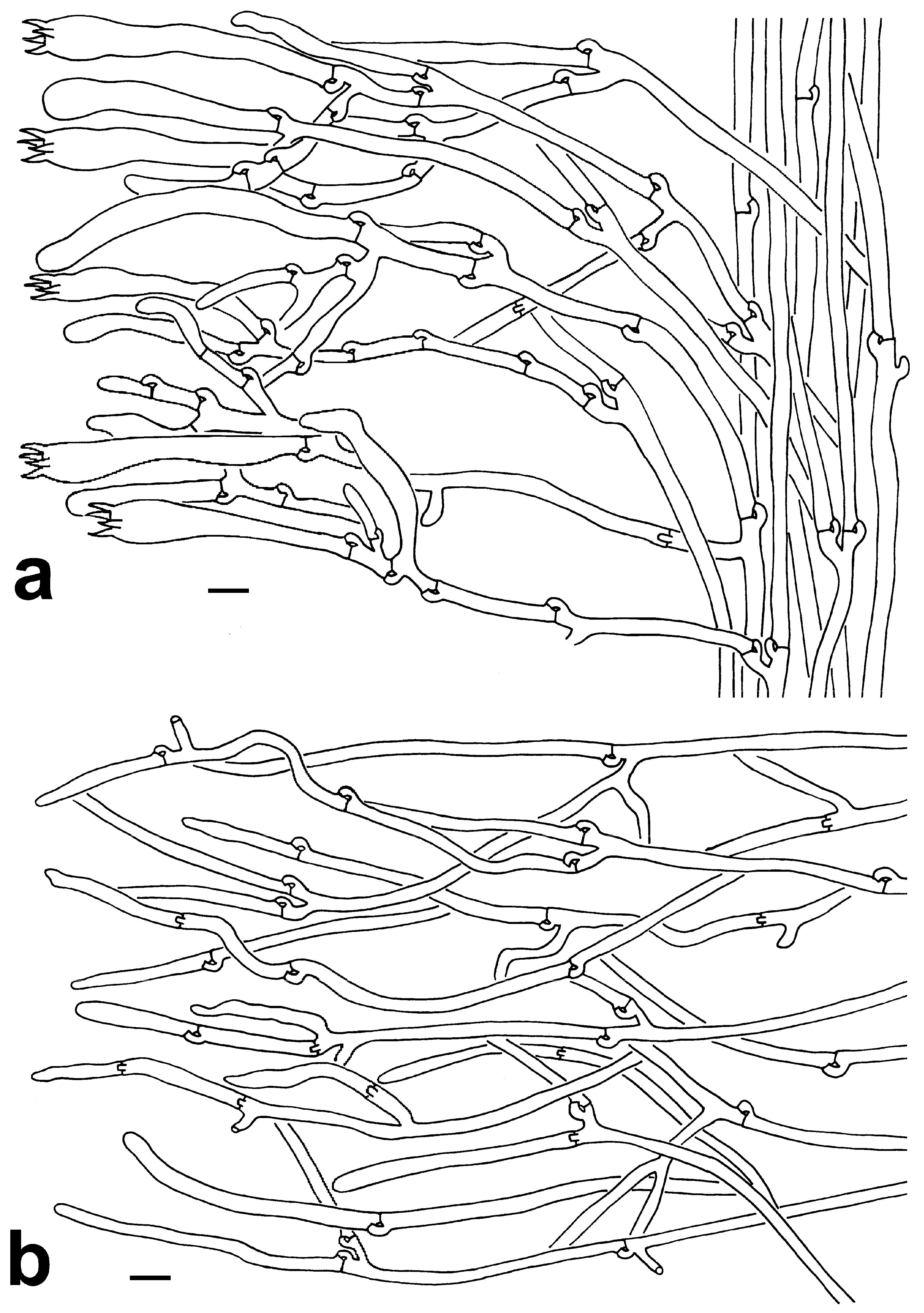 a

b