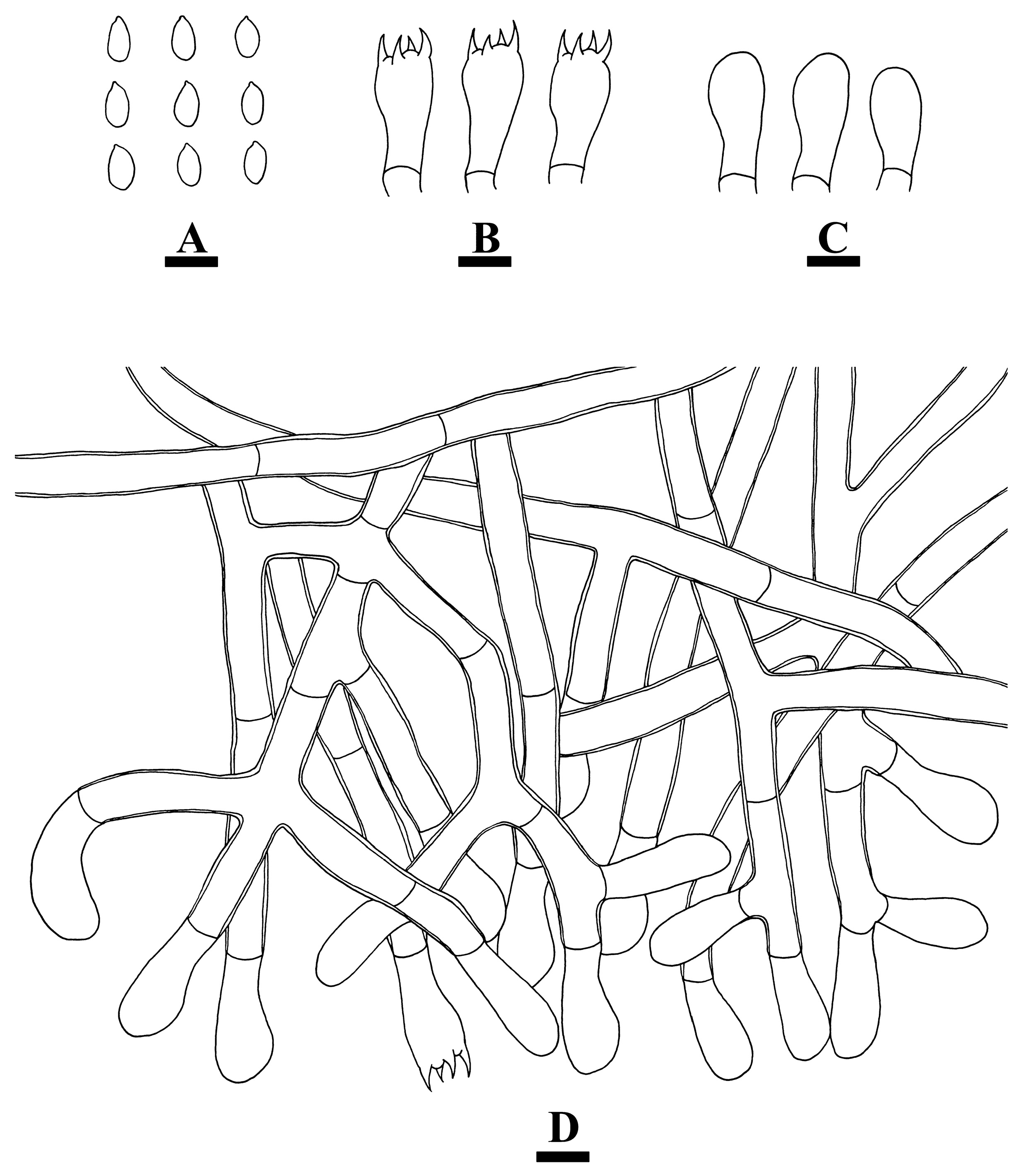 A

B

C

D