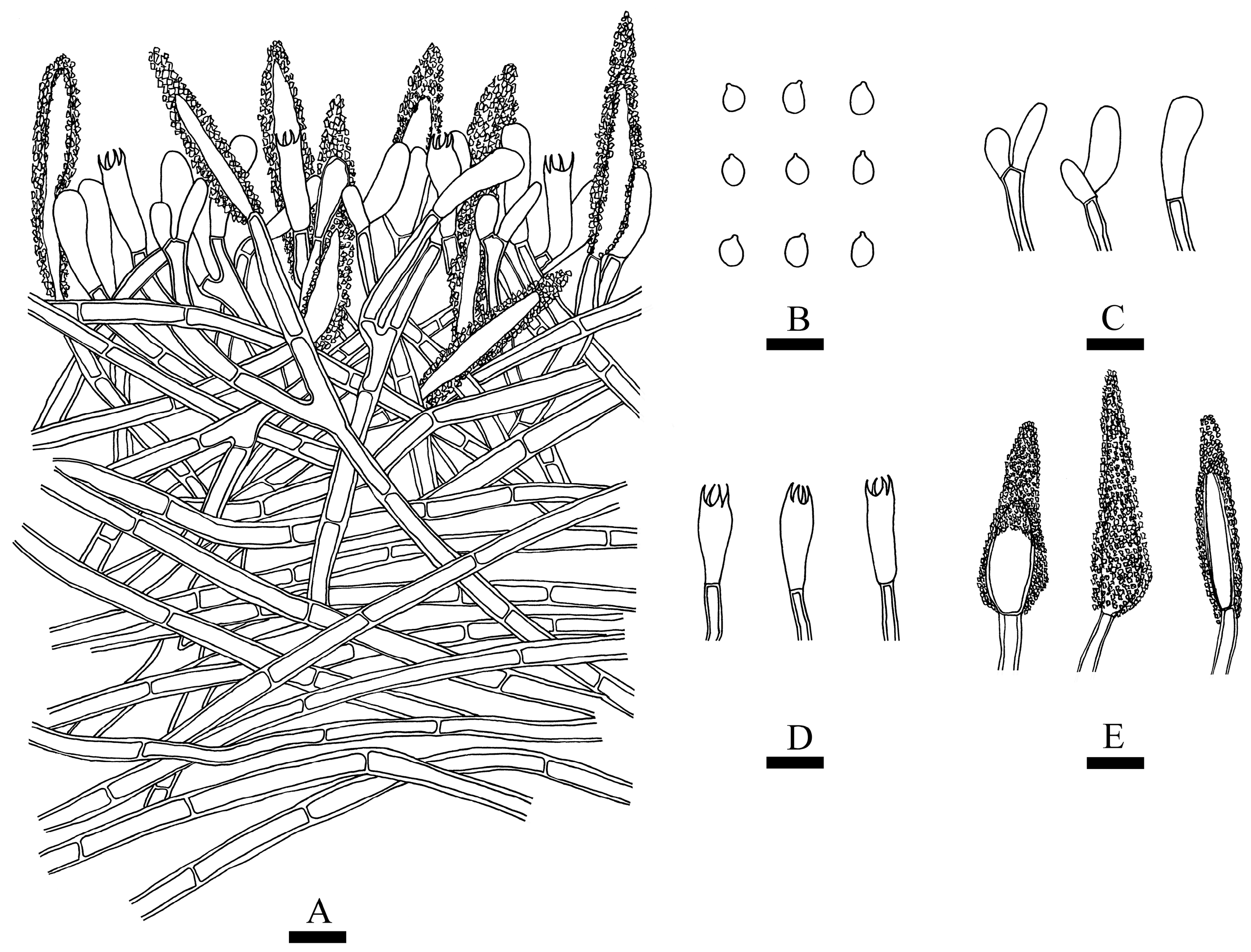 B

C

D

E

A