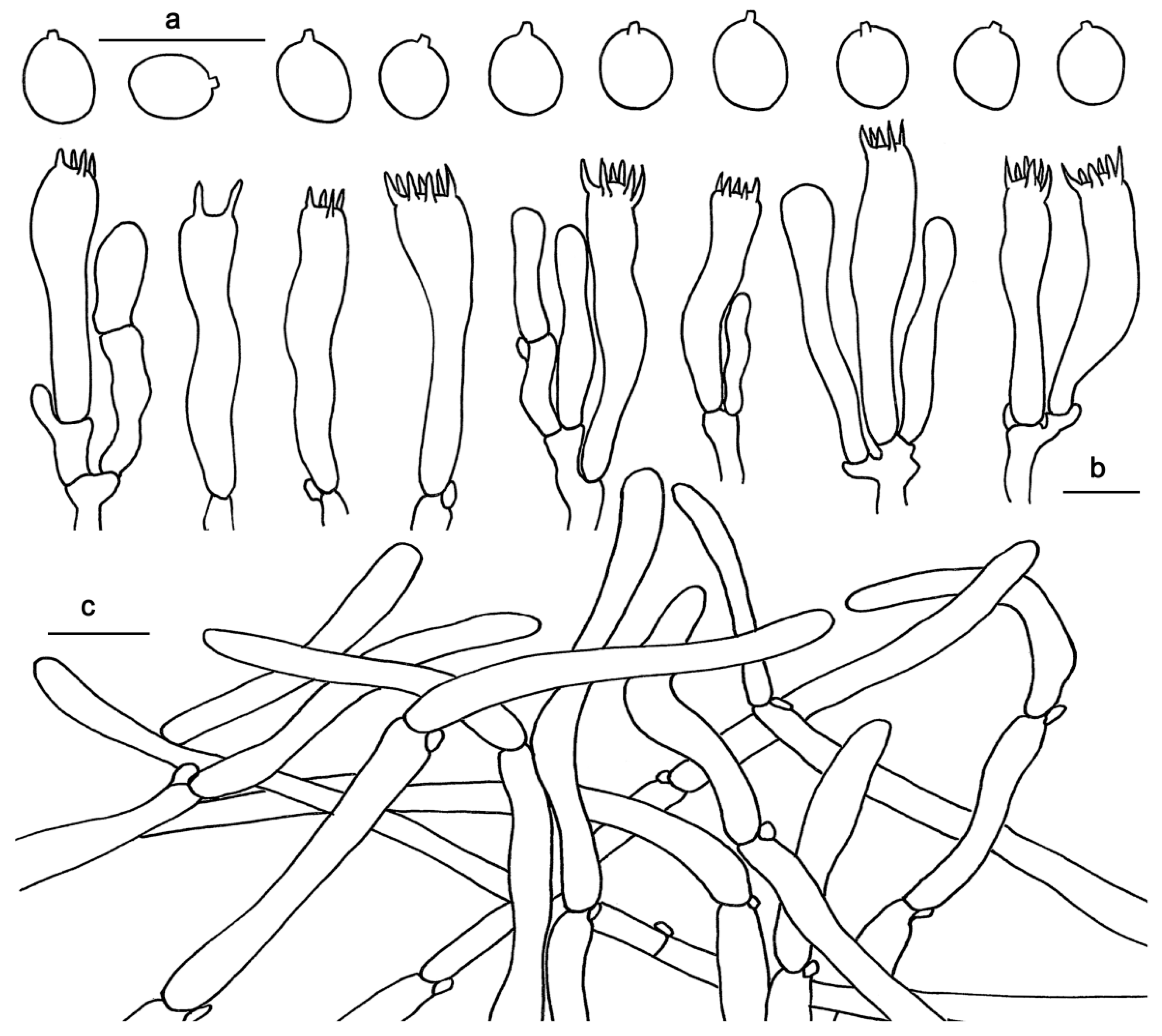 a

b

c