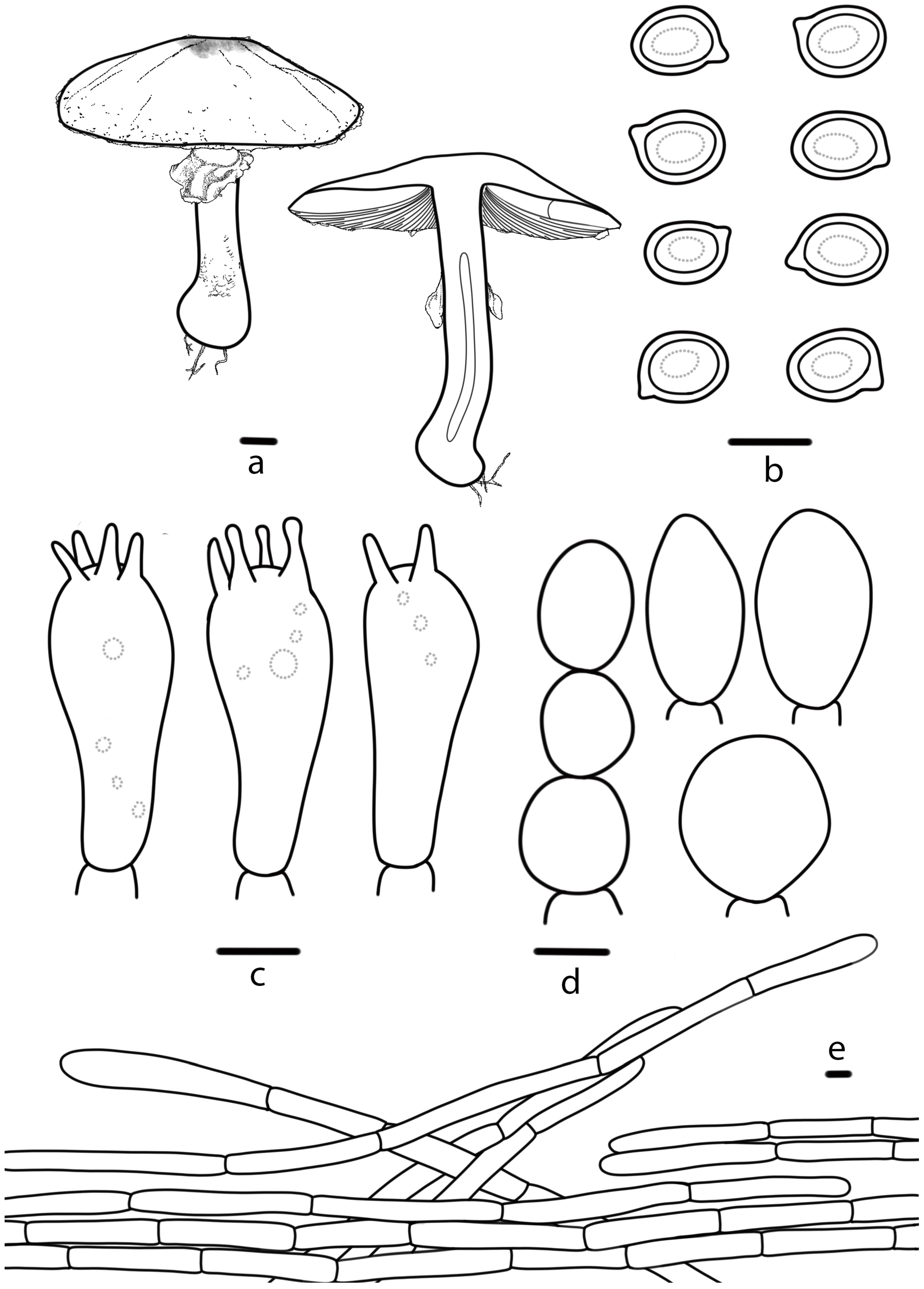 a

b

c

d

e