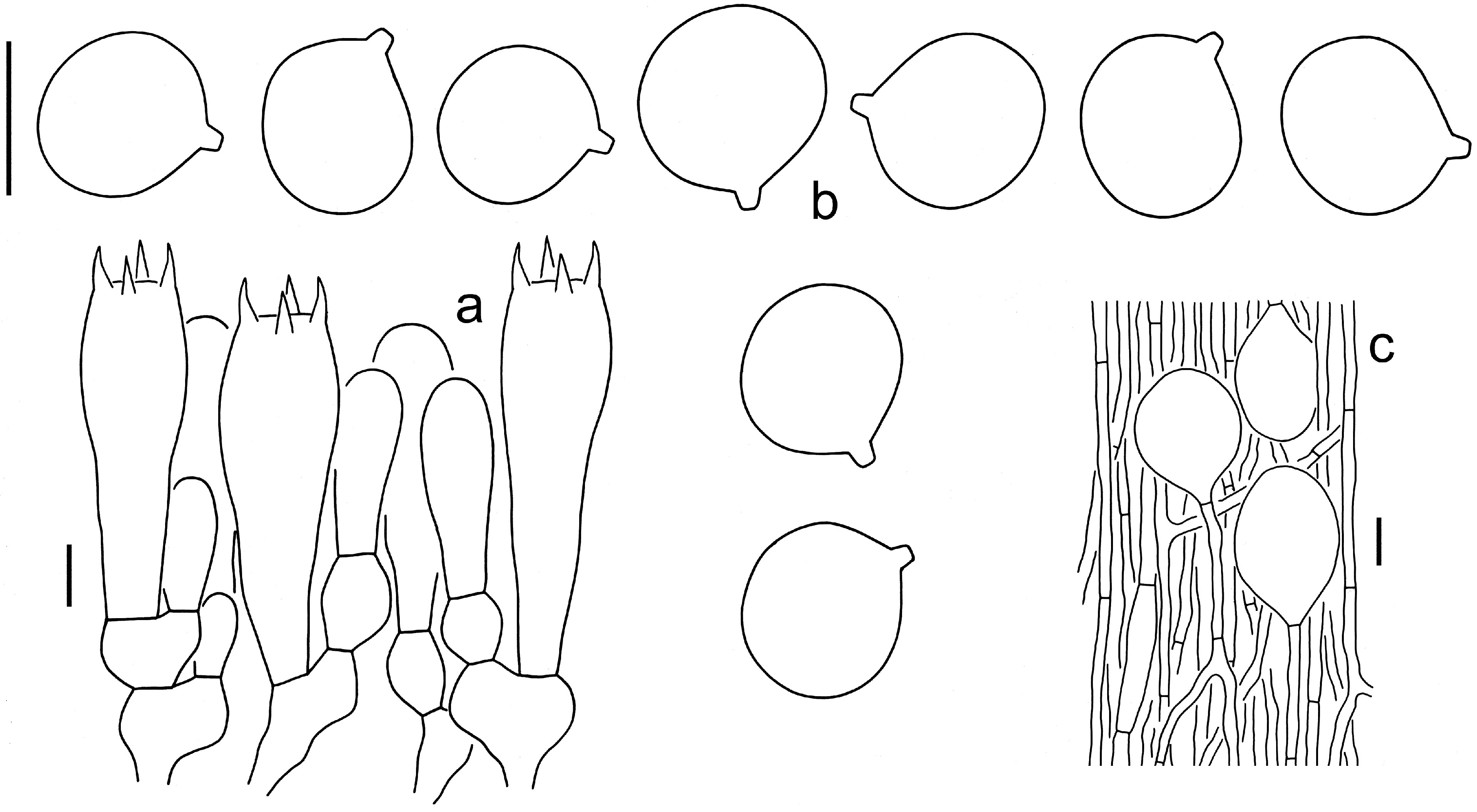 b

a

c