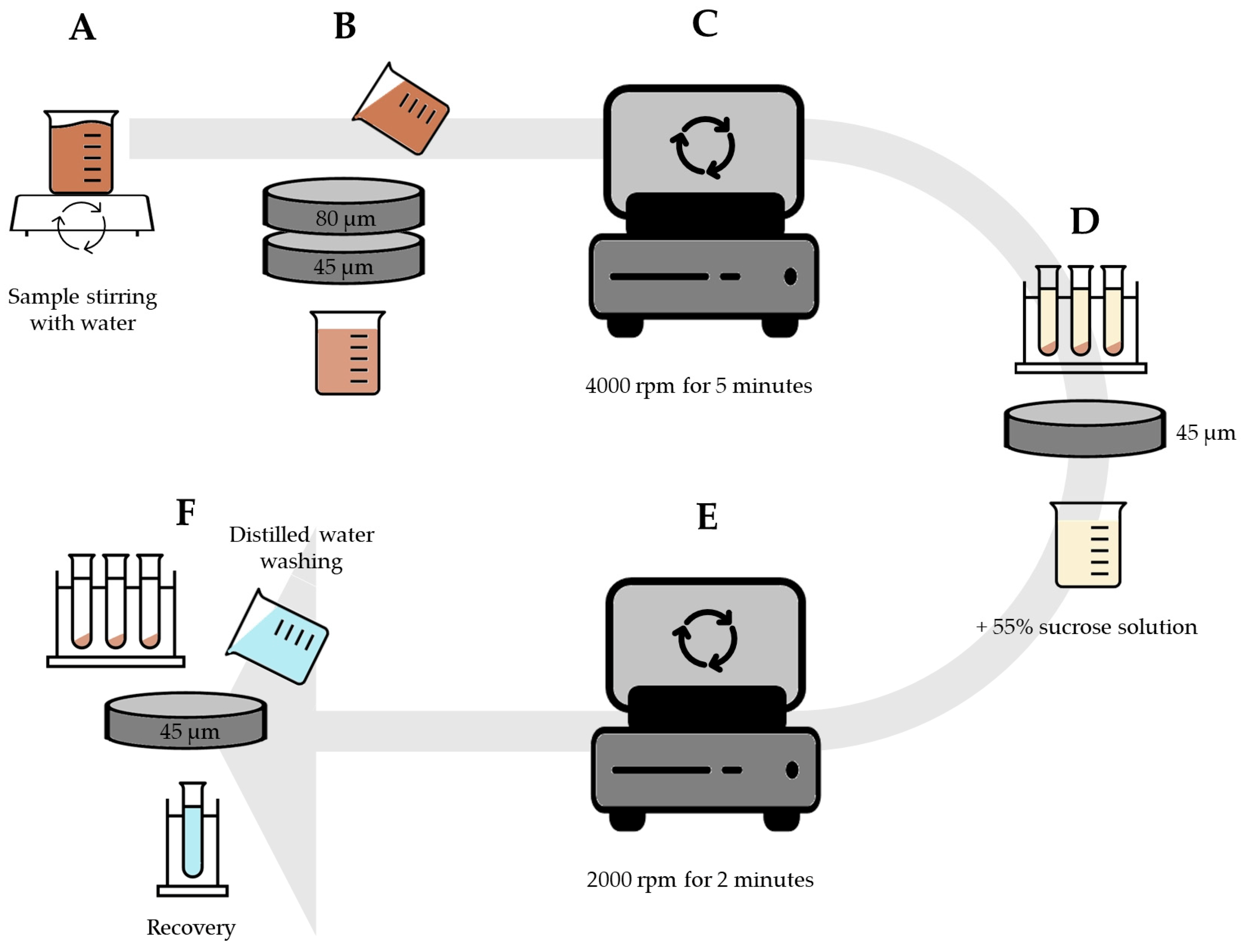 A

Sample stirring with water

B

80 μm

45 μm

C

4000 rpm for 5 minutes

D

45 μm

+ 55% sucrose solution

E

2000 rpm for 2 minutes

F

Distilled water washing

45 μm

Recovery