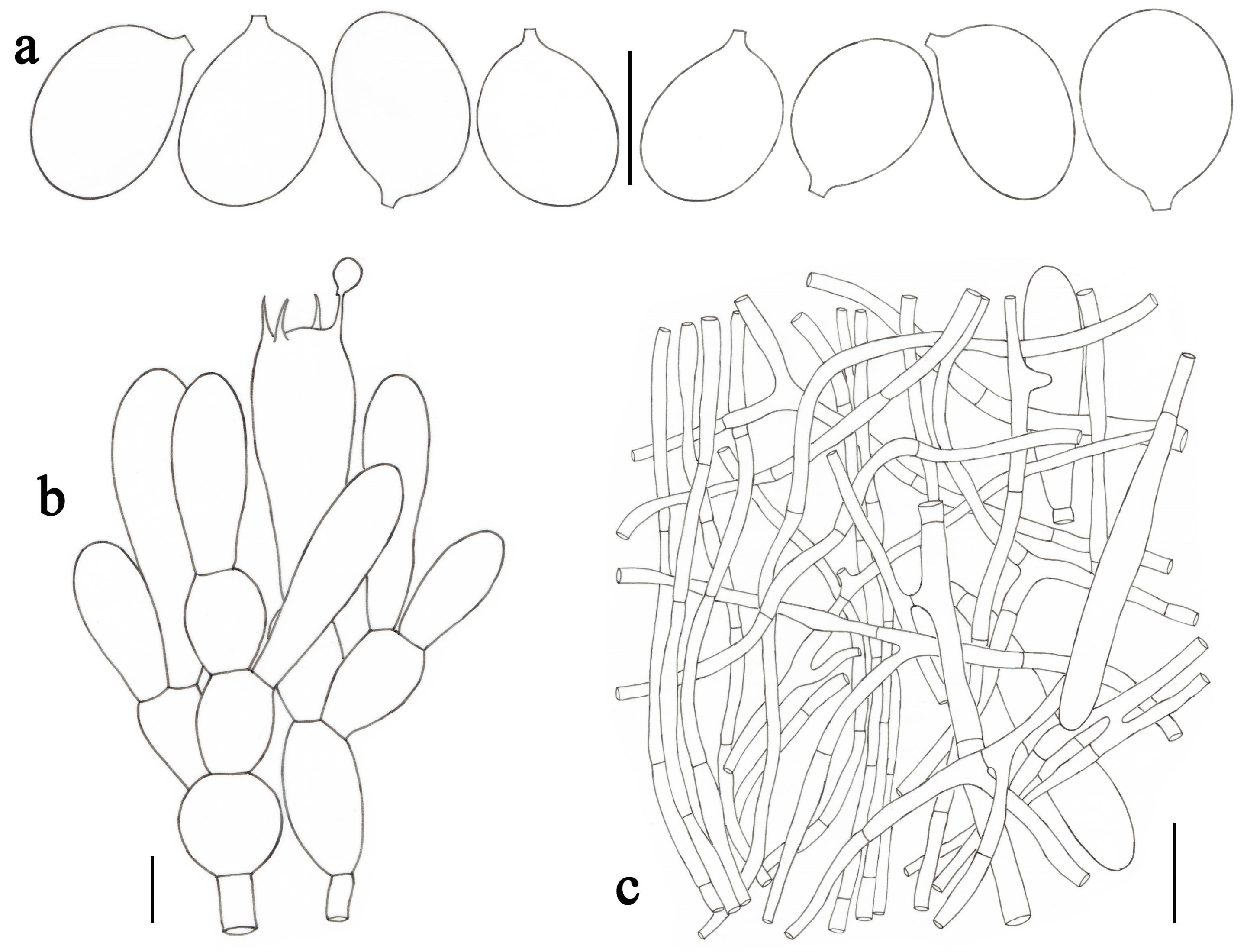 a

b

c