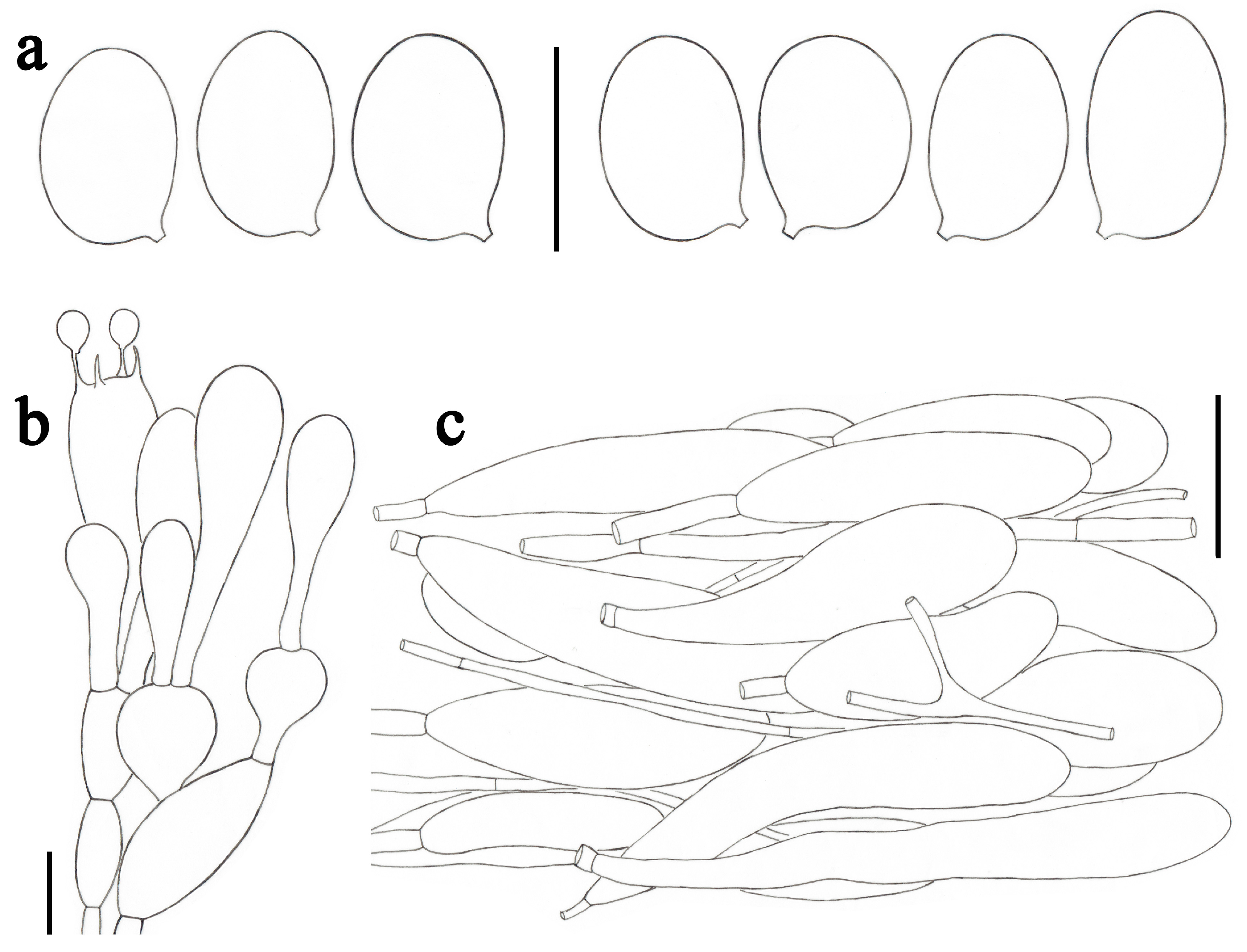 a

b

c