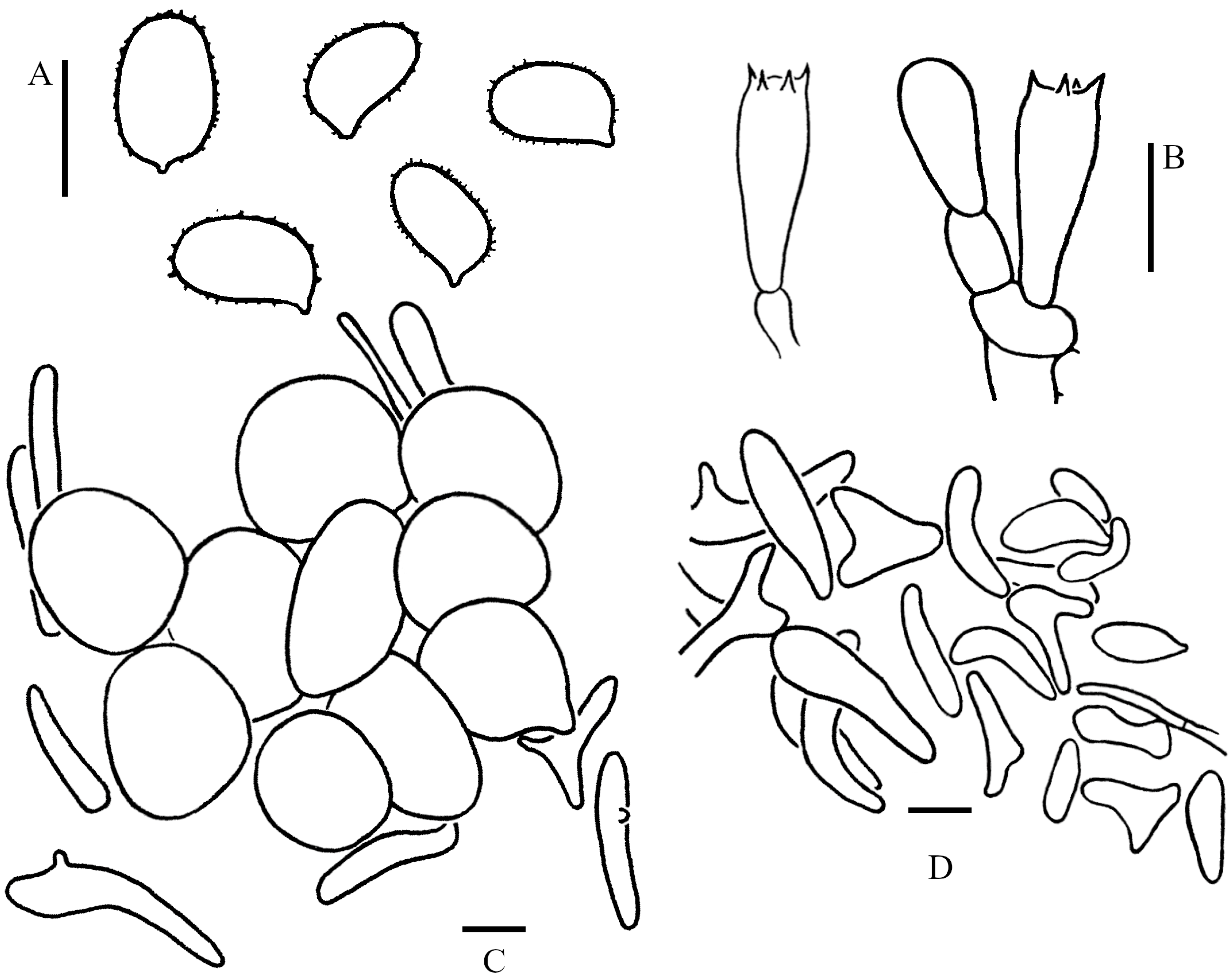 A

B

C

D