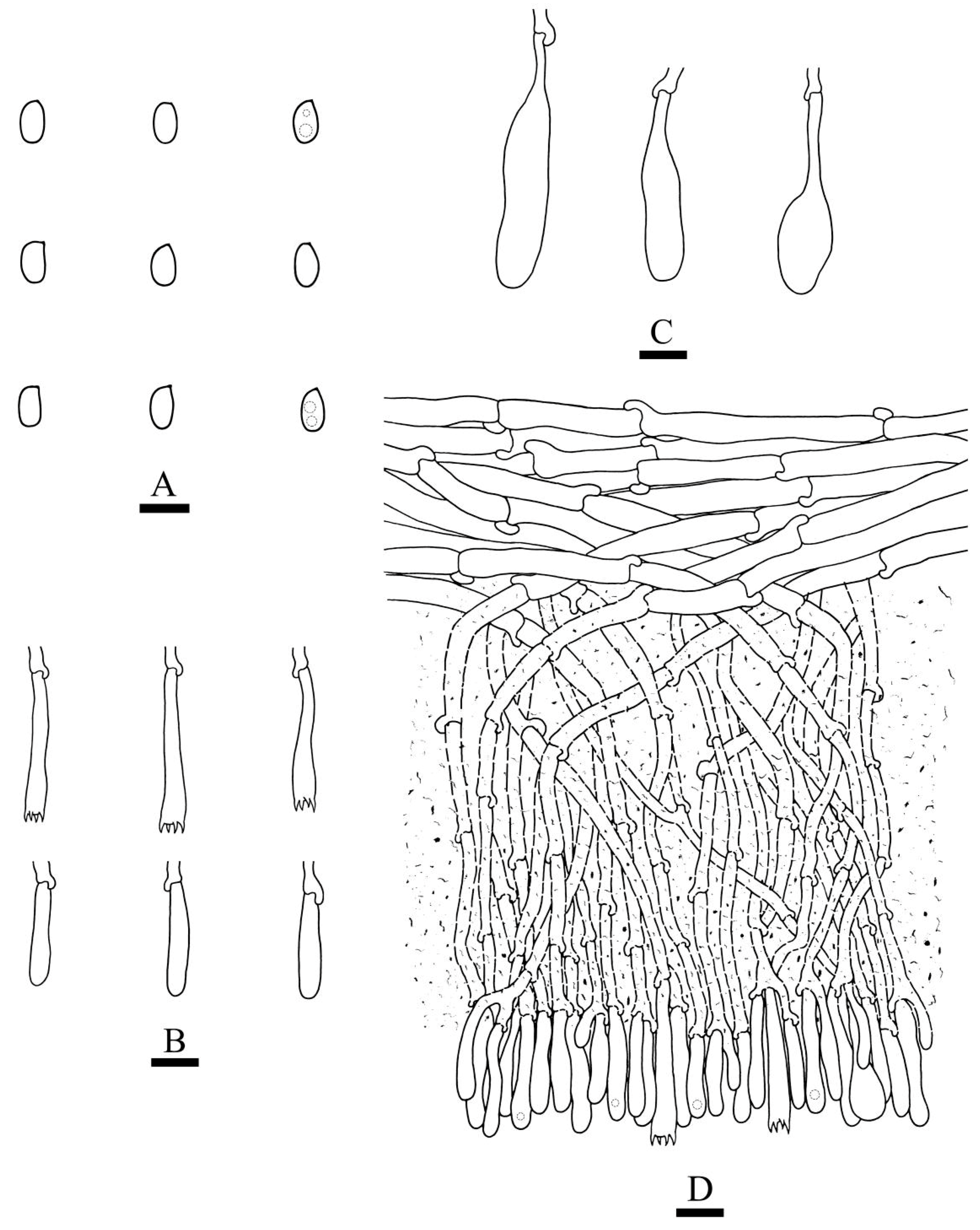 C

A

B

D