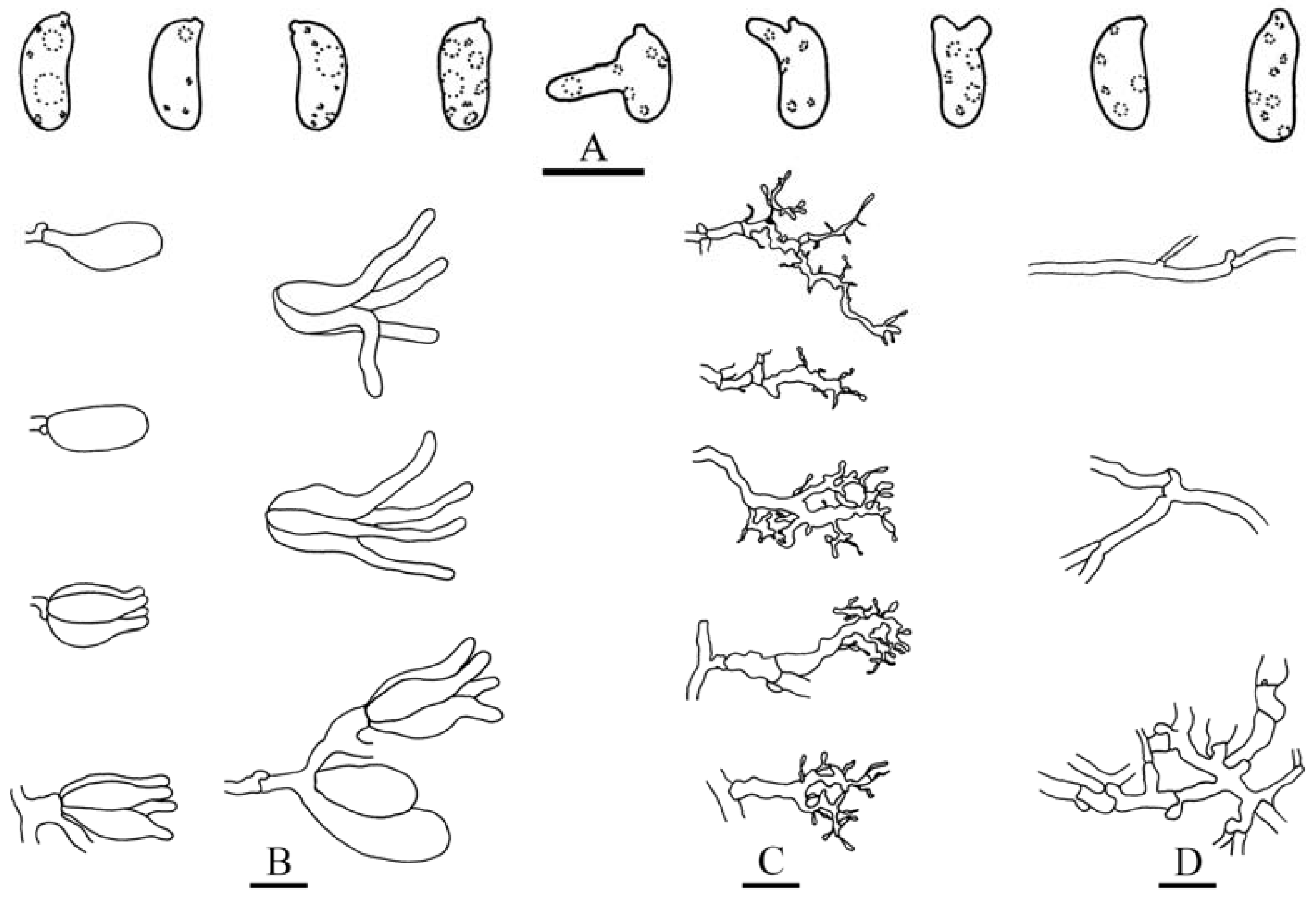 A

B

C

D