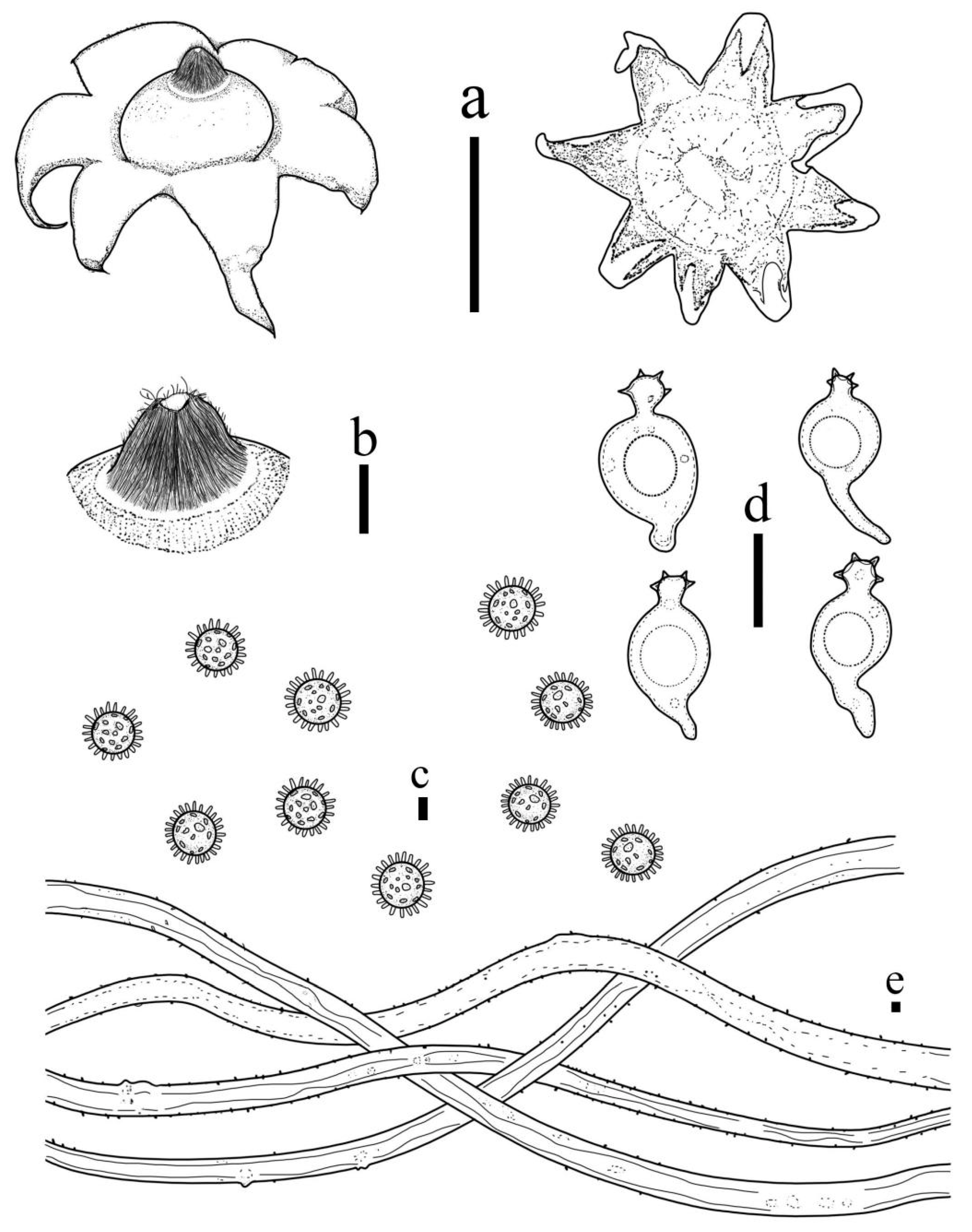 a

b

d

c

e