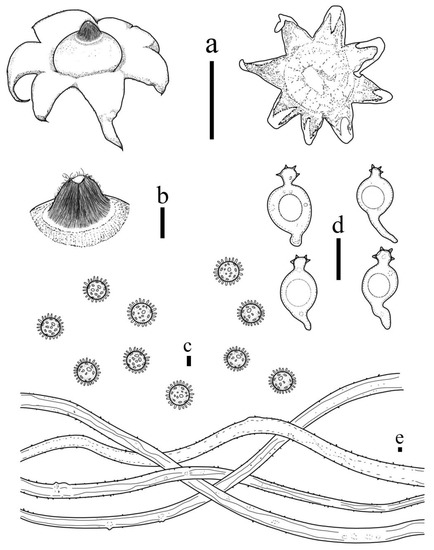 a

b

d

c

e