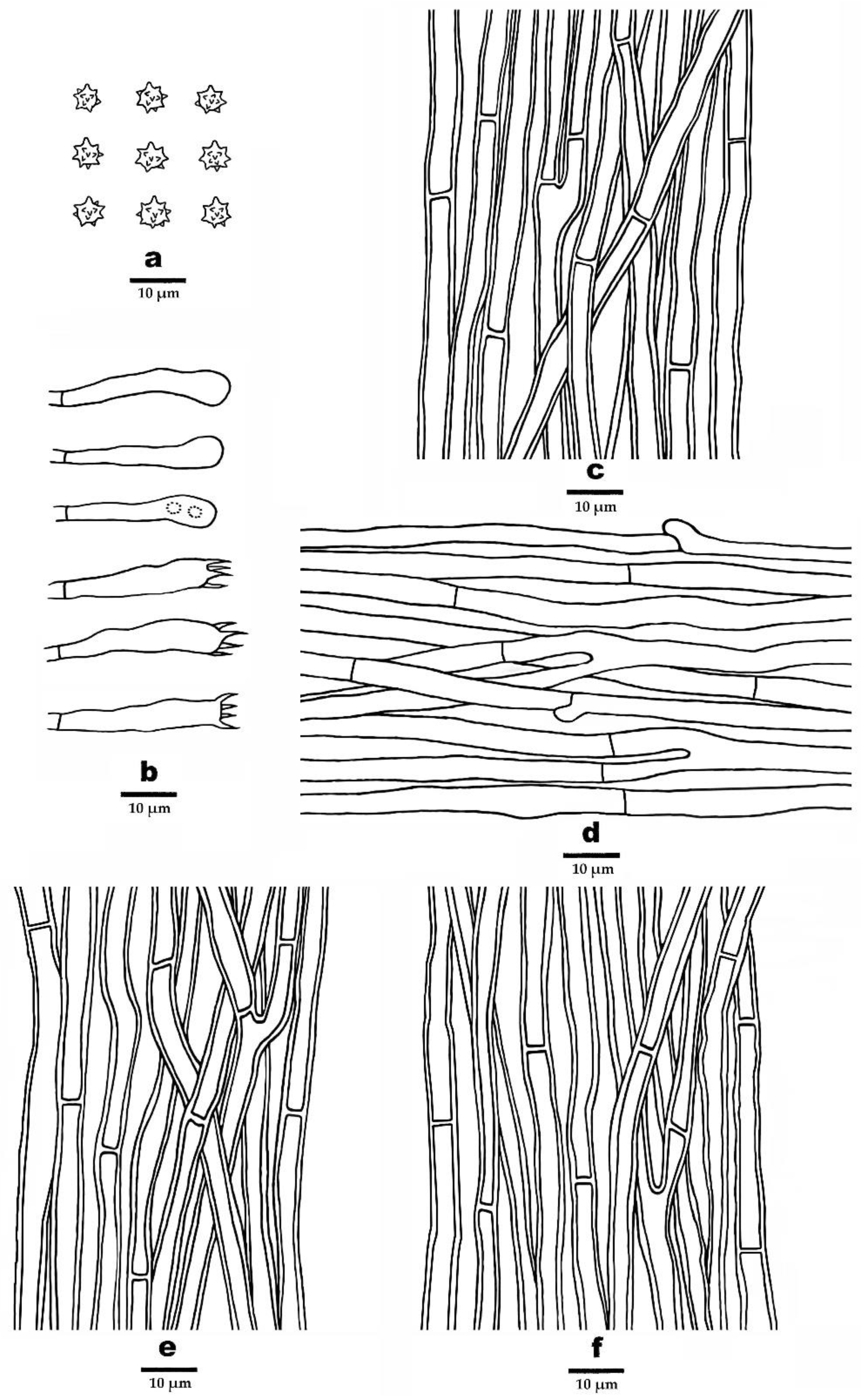 a
10 μm

b
10 μm

c
10 μm

d
10 μm

e
10 μm

f
10 μm