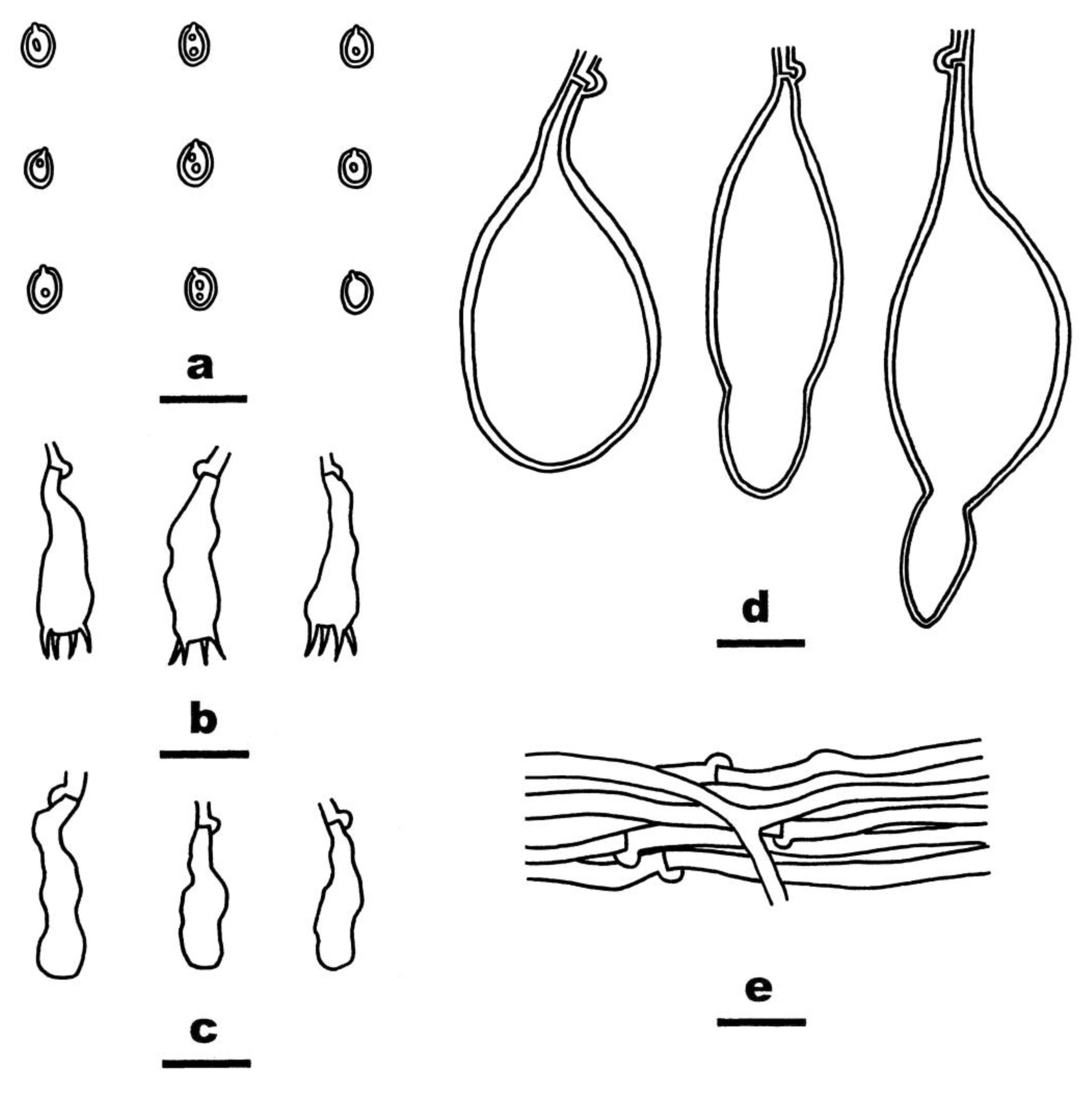 a

b

c

d

e