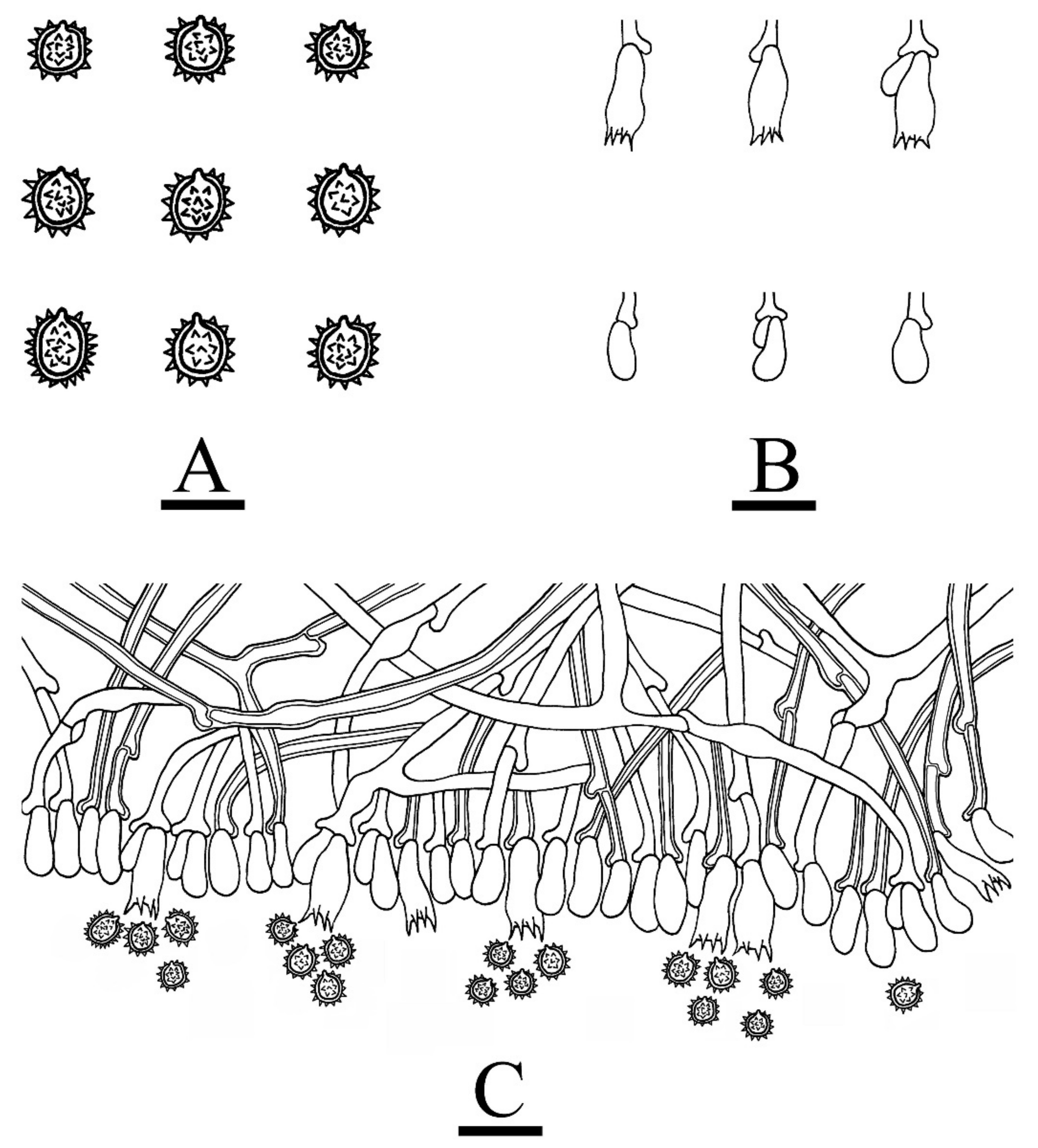 A

B

C