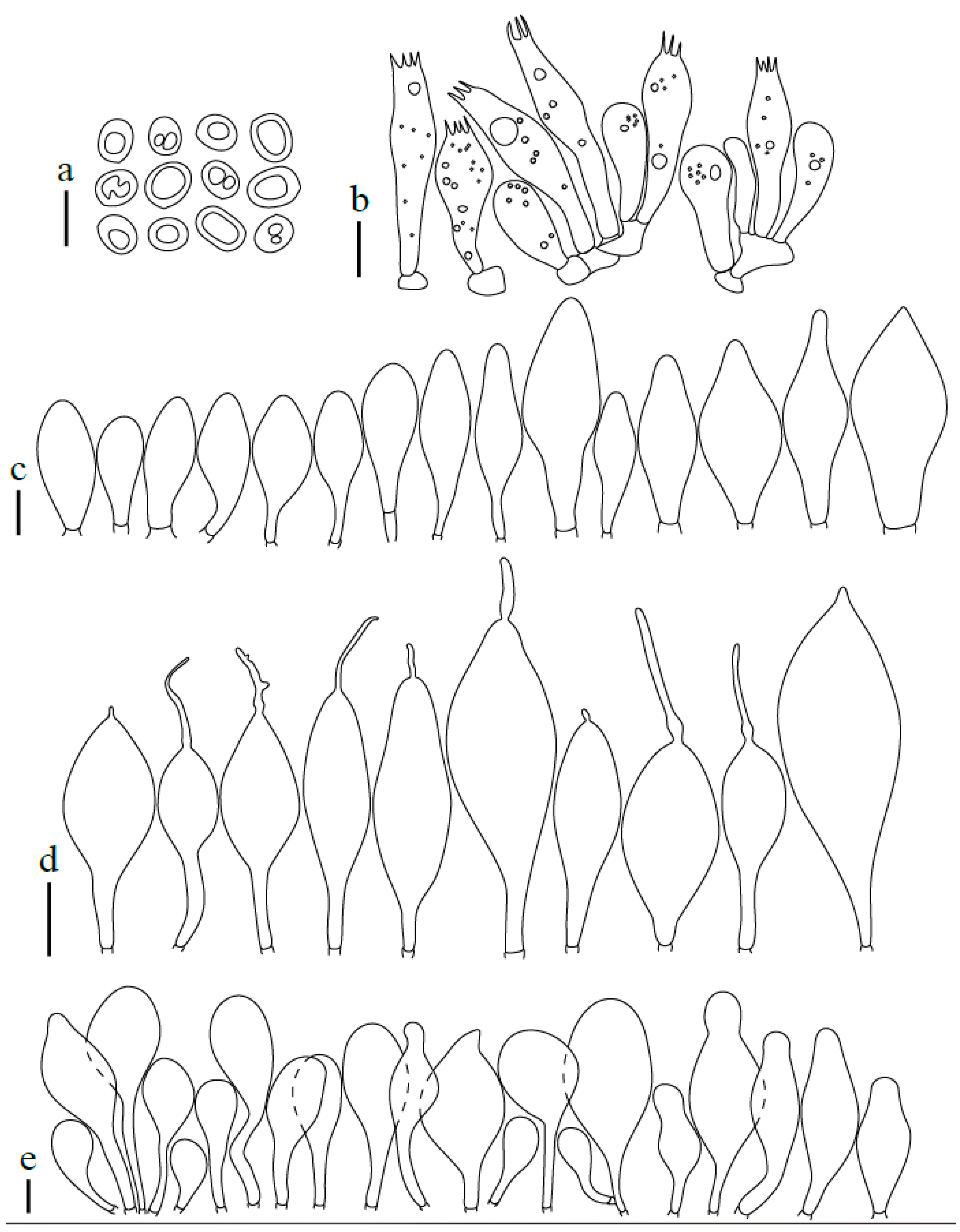 a
b
c
d
e