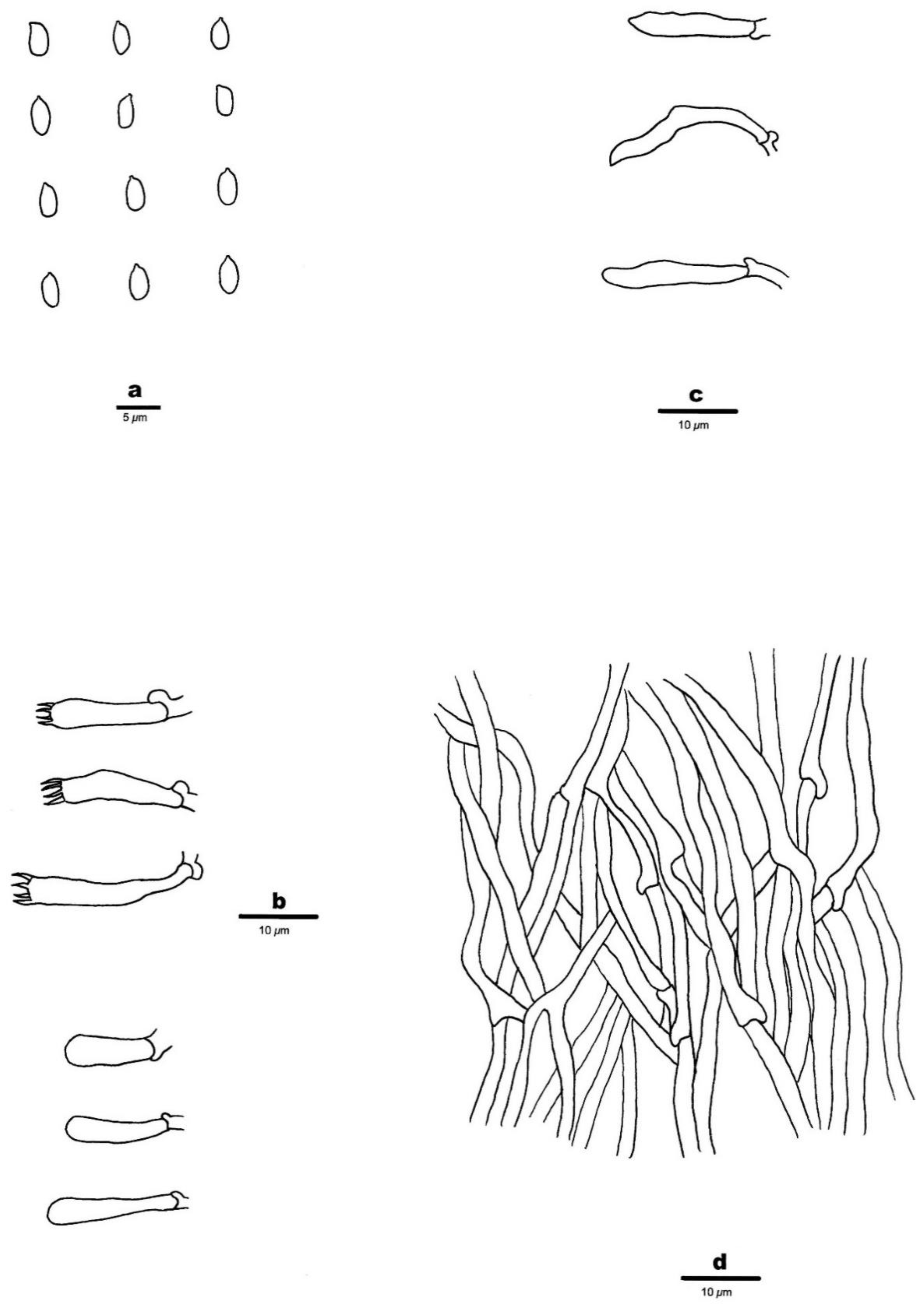 a
5 μm

c
10 μm

b
10 μm

d
10 μm