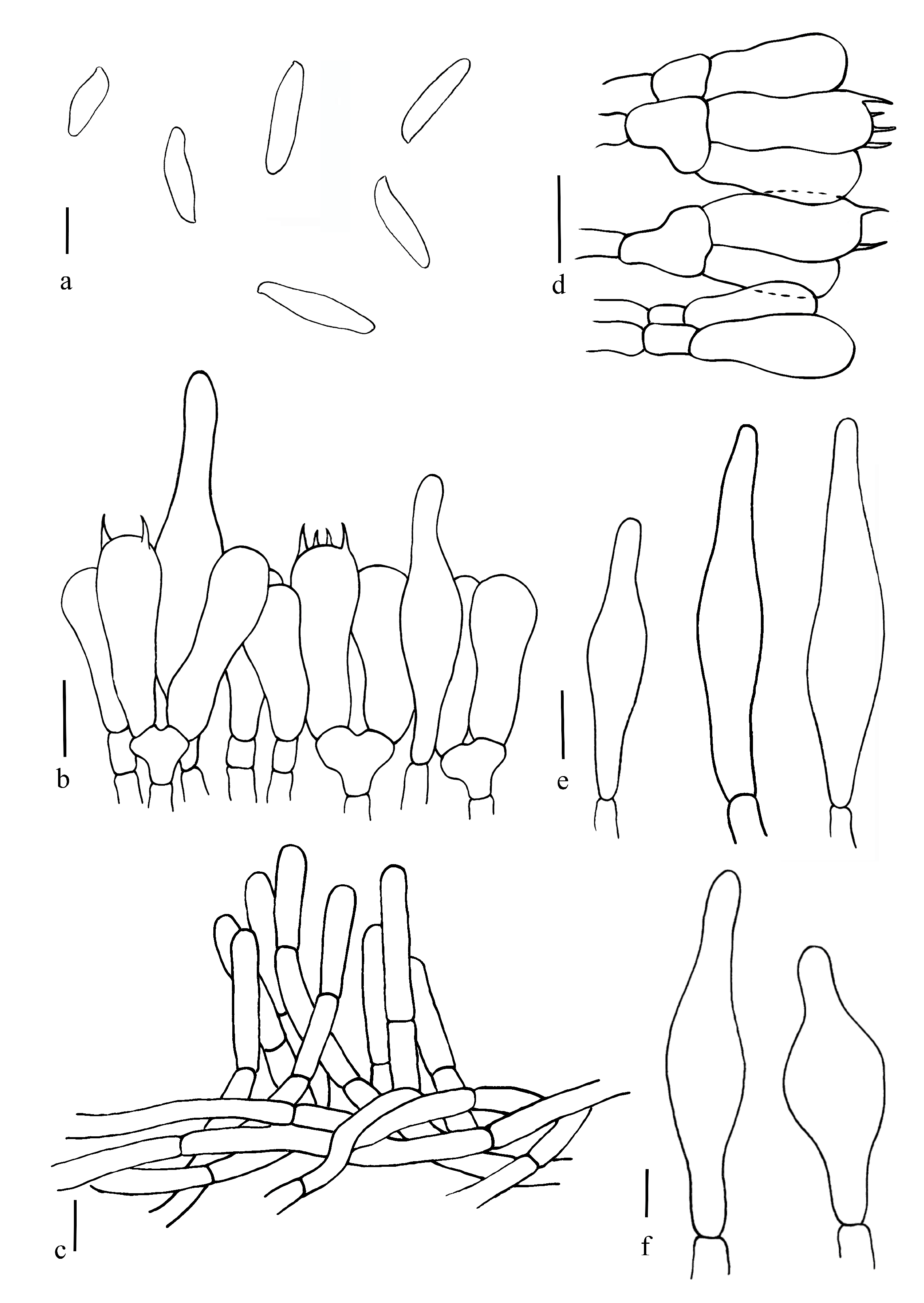 a

d

b

e

c

f