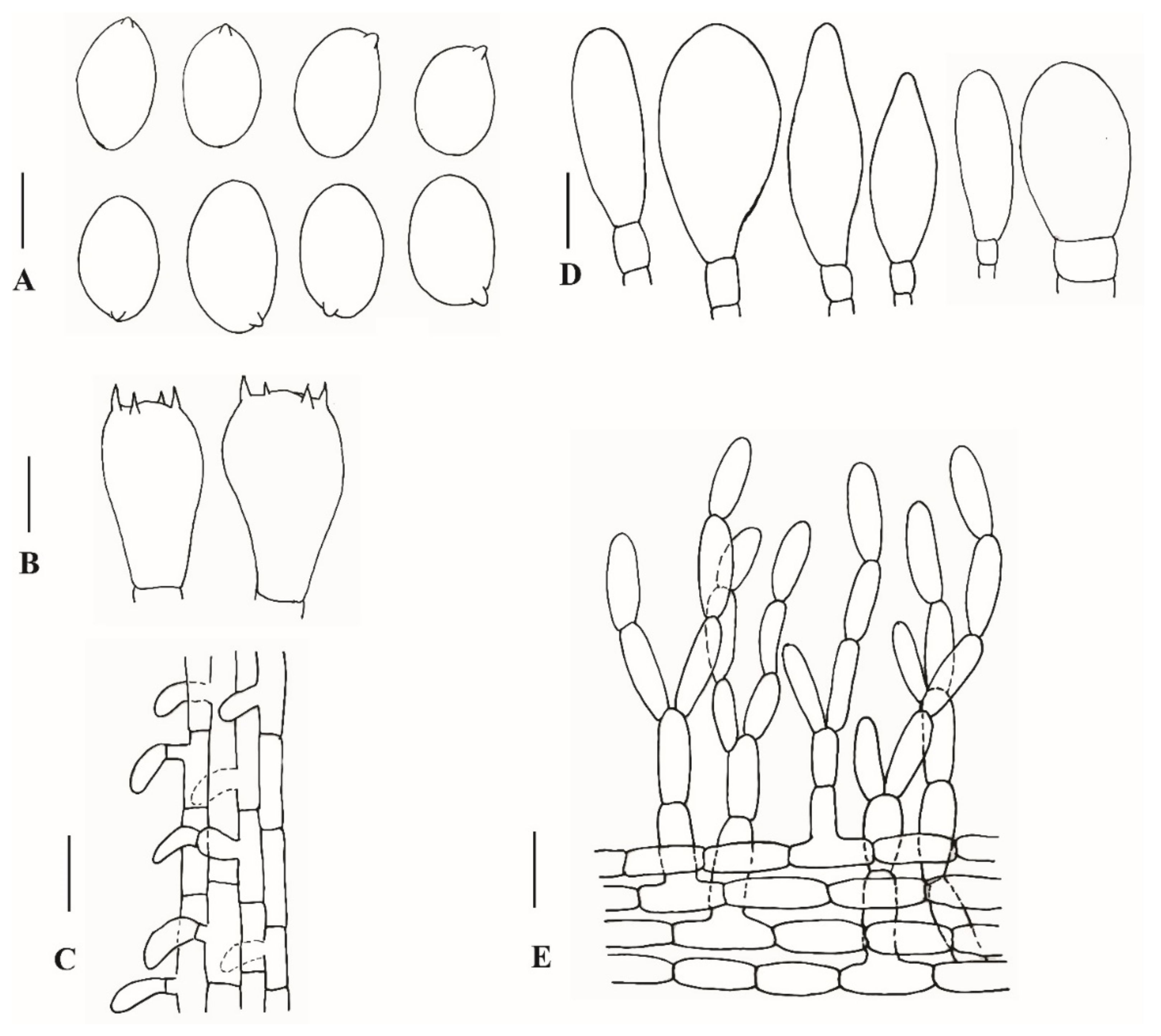 A

D

B

C

E