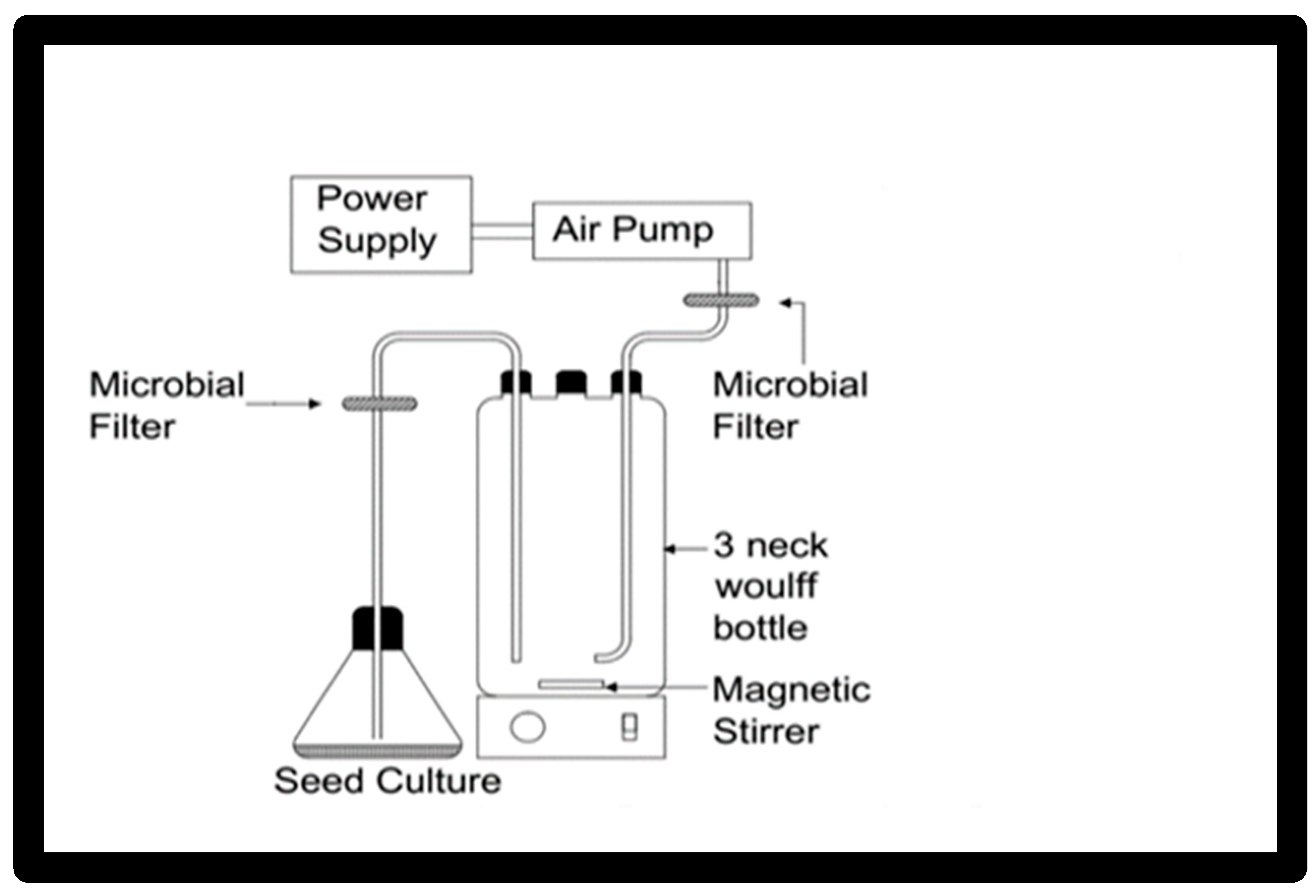 Power Supply

Air Pump

Microbial Filter

Microbial Filter

3 neck woulff bottle

Magnetic Stirrer

Seed Culture